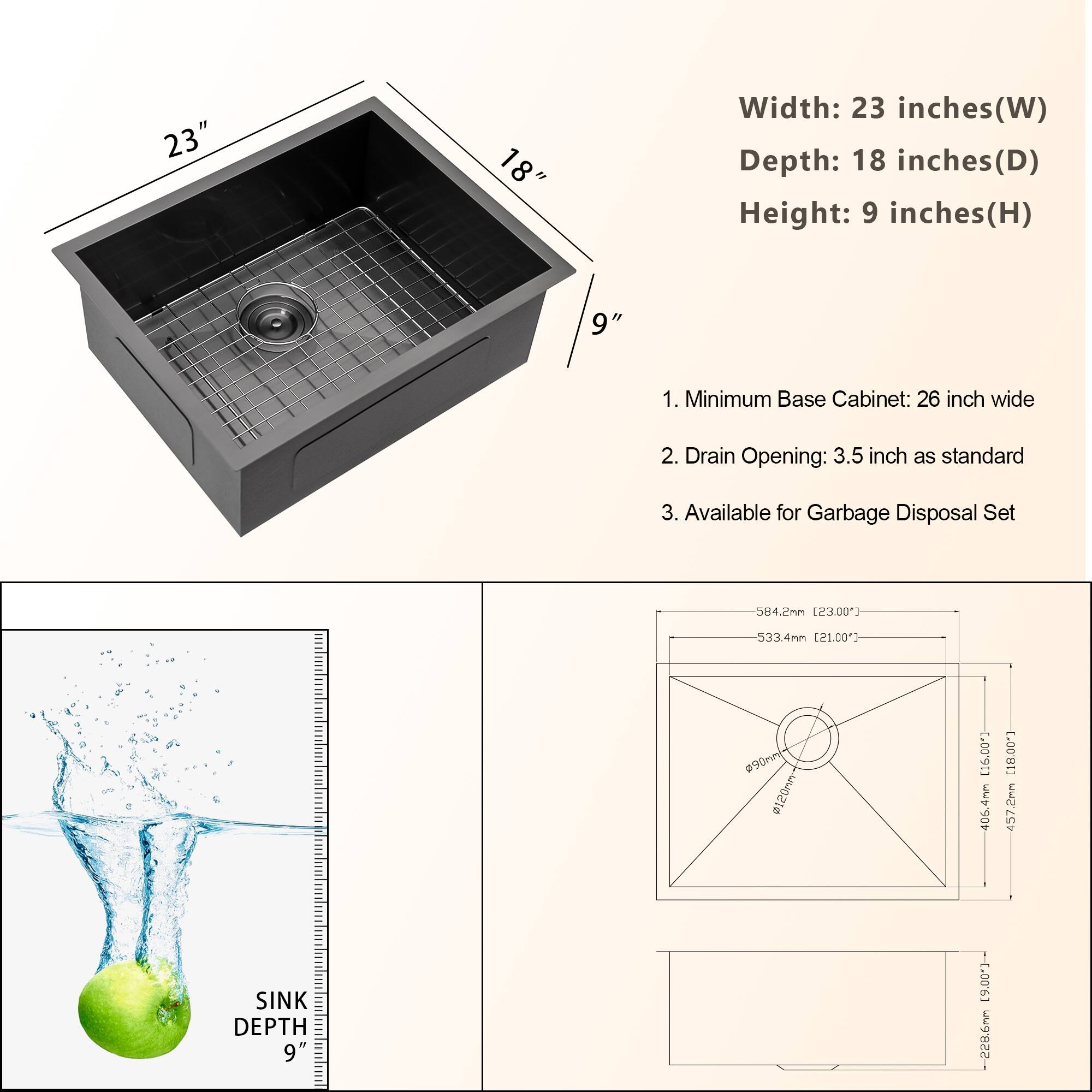 23″

18″

9″

Width: 23 inches(W)

Depth: 18 inches(D)

Height: 9 inches(H)

1. Minimum Base Cabinet: 26 inch wide

2. Drain Opening: 3.5 inch as standard

3. Available for Garbage Disposal Set

SINK DEPTH 9″

584.2mm [23.00″]

533.4mm [21.00″]

ø90mm

ø120mm

406.4mm [16.00″]

457.2mm [18.00″]

228.6mm [9.00″]