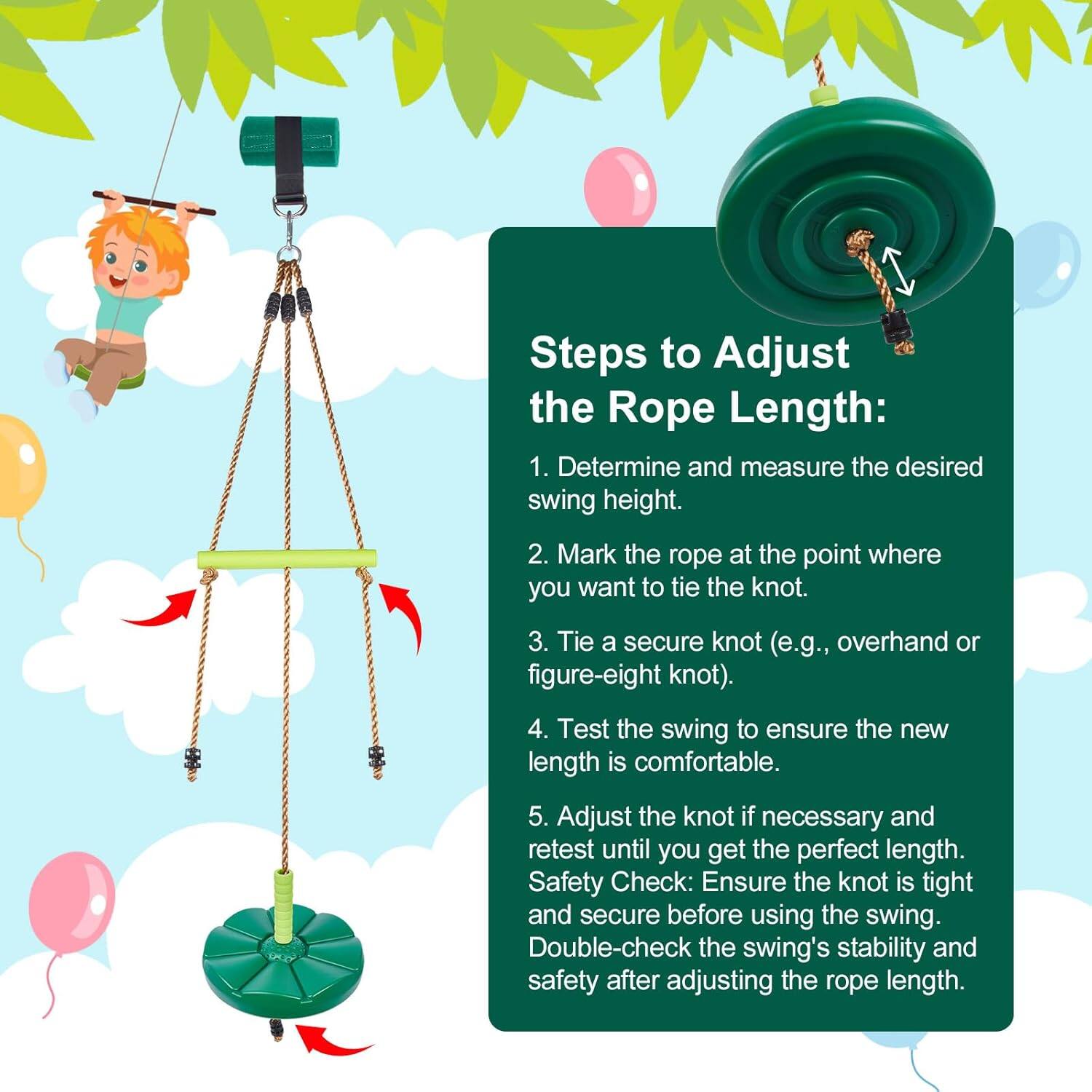 Steps to Adjust the Rope Length:

1. Determine and measure the desired swing height.

2. Mark the rope at the point where you want to tie the knot.

3. Tie a secure knot (e.g., overhand or figure-eight knot).

4. Test the swing to ensure the new length is comfortable.

5. Adjust the knot if necessary and retest until you get the perfect length. Safety Check: Ensure the knot is tight and secure before using the swing. Double-check the swing's stability and safety after adjusting the rope length.