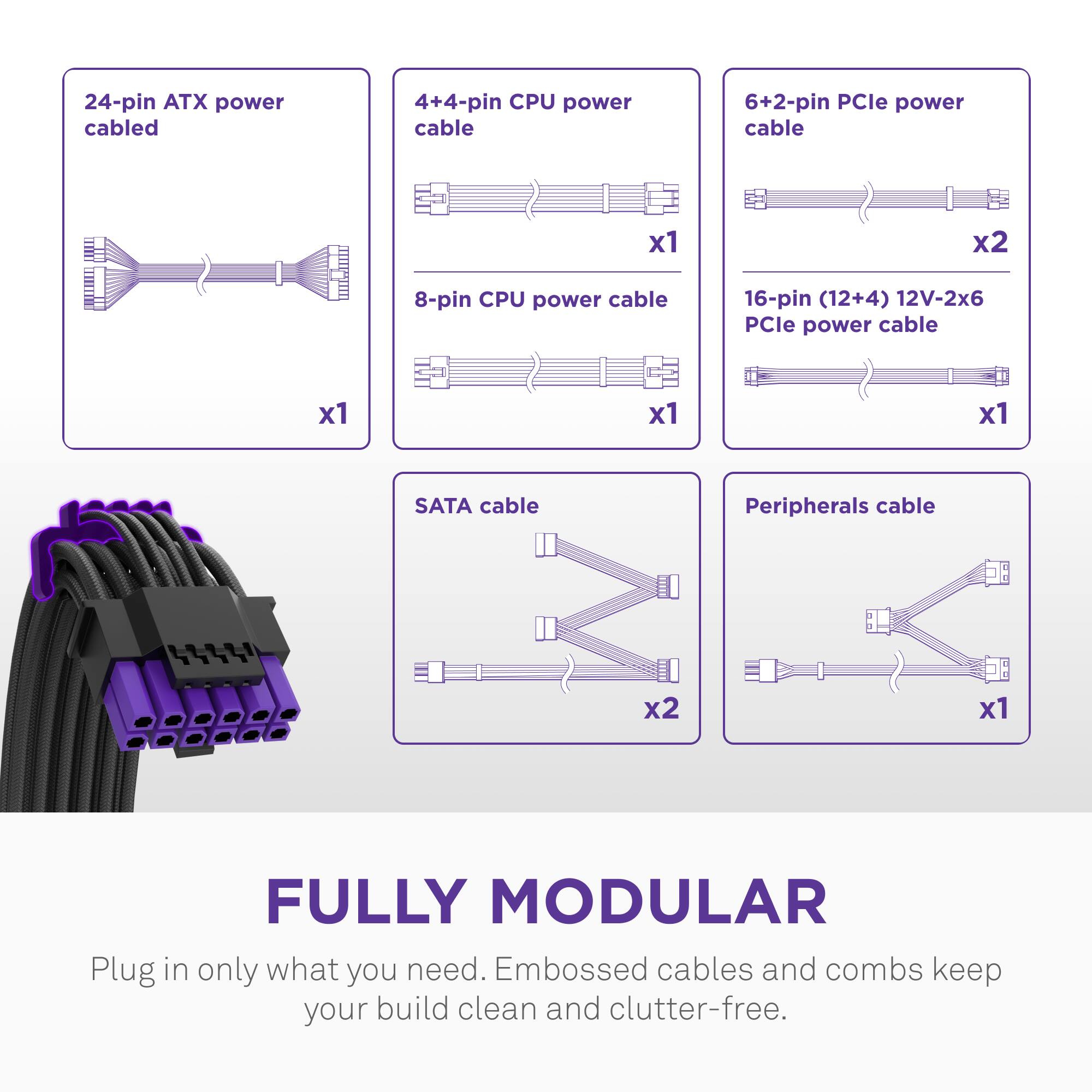 24-pin ATX power cabled

x1

4+4-pin CPU power cable

x1

8-pin CPU power cable

x1

6+2-pin PCIe power cable

x2

16-pin (12+4) 12V-2x6 PCIe power cable

x1

SATA cable

x2

Peripherals cable

x1

FULLY MODULAR

Plug in only what you need. Embossed cables and combs keep your build clean and clutter-free.