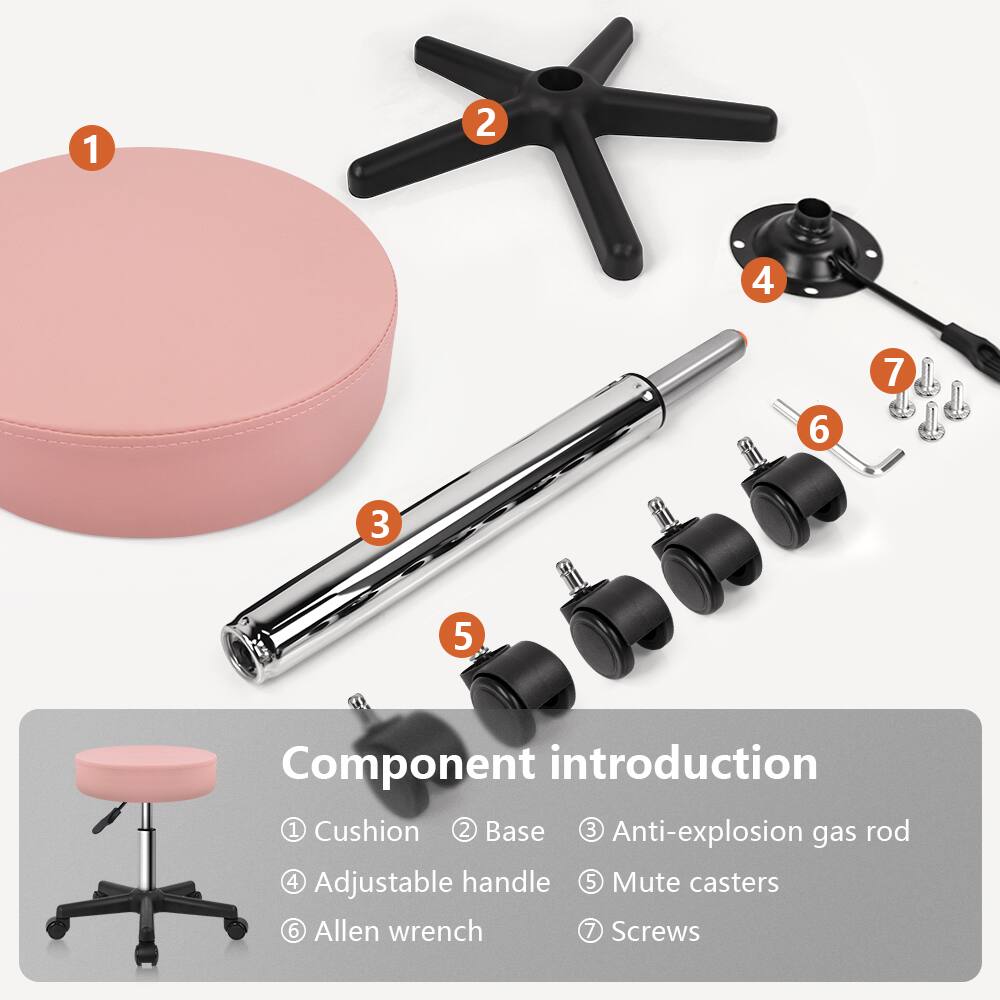 1
2
4
7
6
3
5

Component introduction
① Cushion ② Base ③ Anti-explosion gas rod
④ Adjustable handle ⑤ Mute casters
⑥ Allen wrench ⑦ Screws