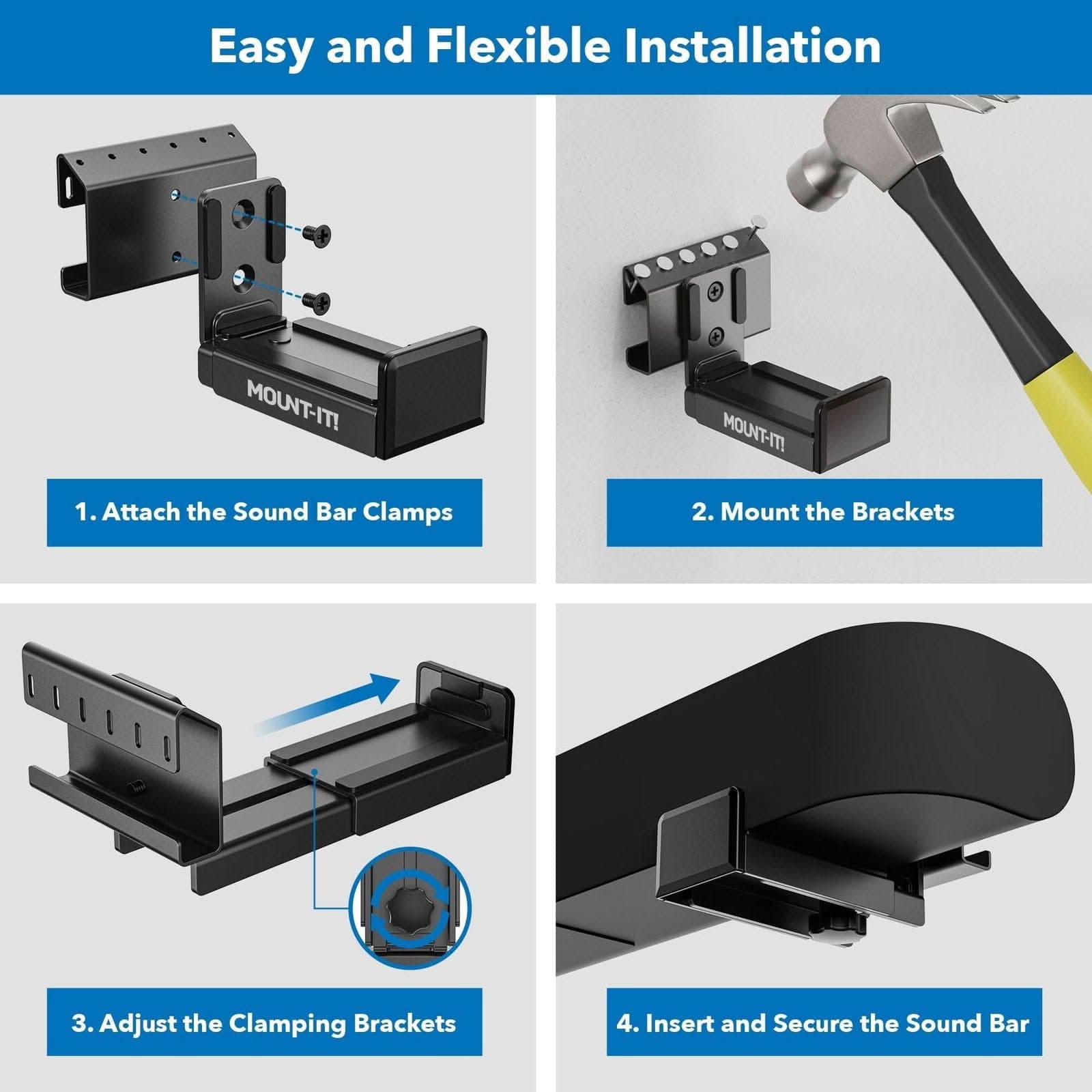 Easy and Flexible Installation

MOUNT-IT!

1. Attach the Sound Bar Clamps

MOUNT-IT!

2. Mount the Brackets

3. Adjust the Clamping Brackets

4. Insert and Secure the Sound Bar