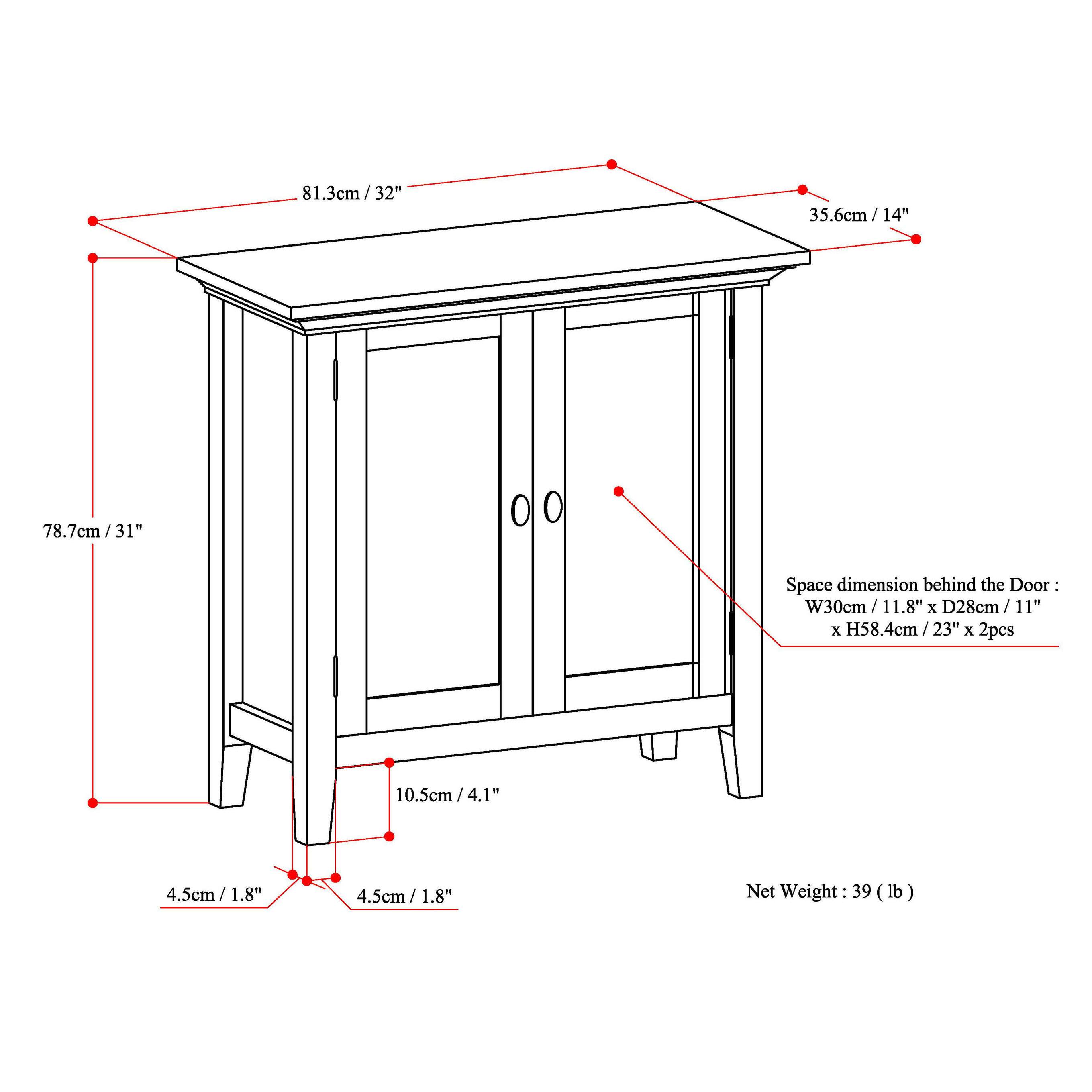 81.3cm / 32"

35.6cm / 14"

78.7cm / 31"

Space dimension behind the Door : W30cm / 11.8" x D28cm / 11" x H58.4cm / 23" x 2pcs

10.5cm / 4.1"

4.5cm / 1.8"

4.5cm / 1.8"

Net Weight : 39 ( lb )