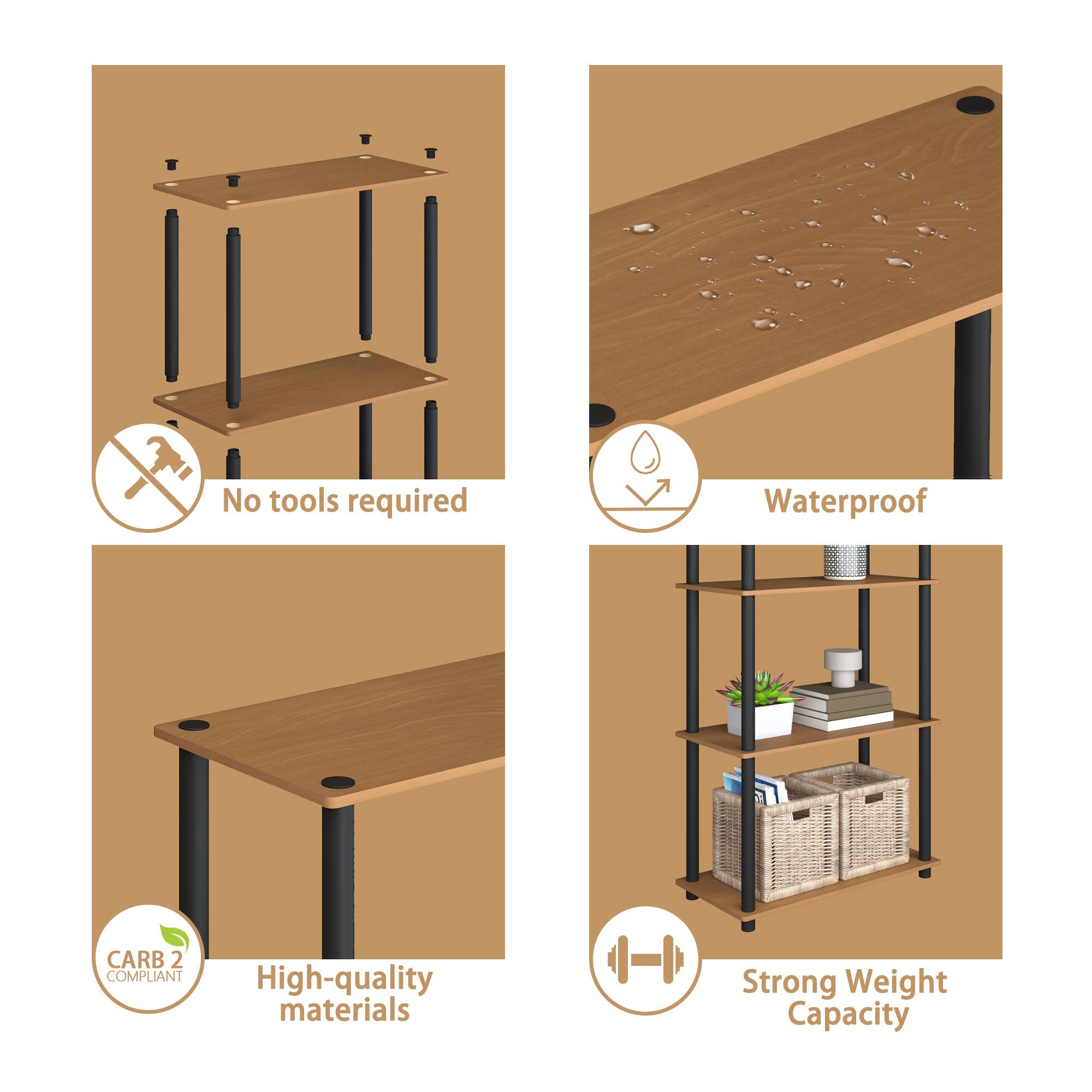 No tools required

Waterproof

CARB 2
COMPLIANT

High-quality materials

Strong Weight Capacity