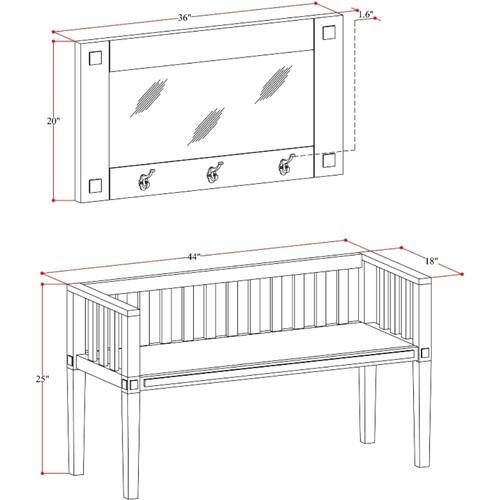 36"
1.6"
20"
44"
18"
25"