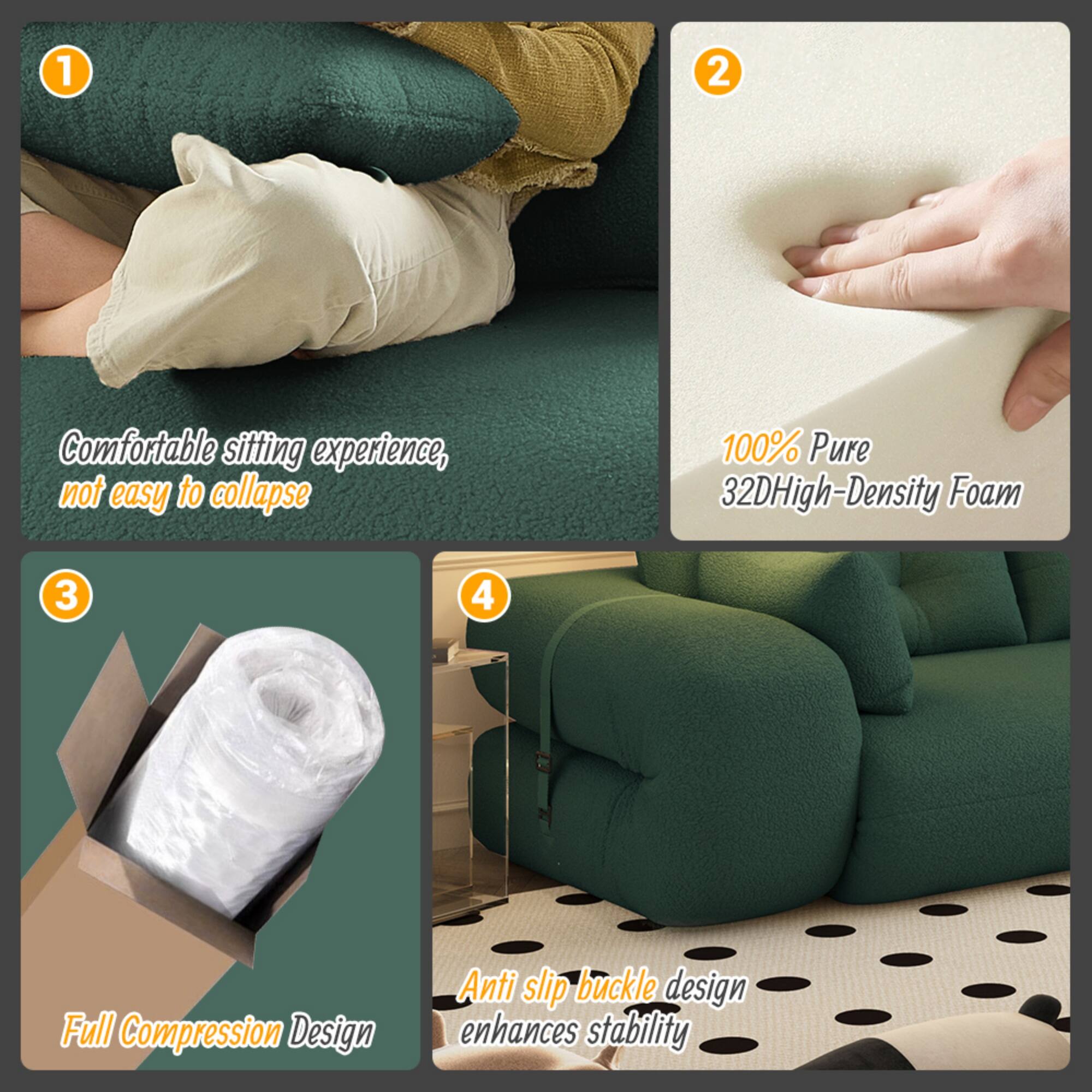 1

Comfortable sitting experience, not easy to collapse

2

100% Pure 32DHigh-Density Foam

3

Full Compression Design

4

Anti slip buckle design enhances stability