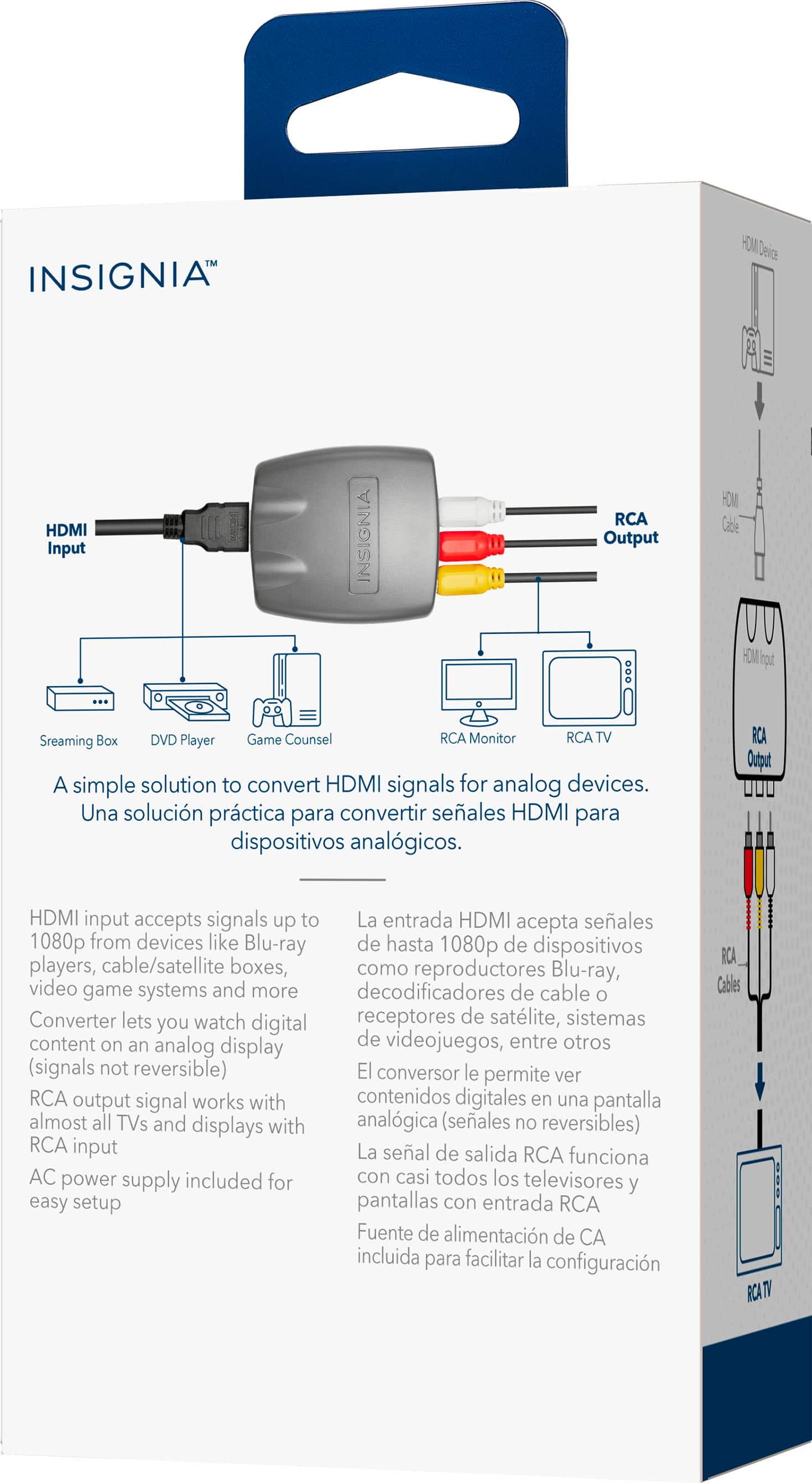 INSIGNIA™

HDMI Input

INSIGNIA

RCA Output

Sreaming Box

DVD Player

Game Counsel

RCA Monitor

RCA TV

A simple solution to convert HDMI signals for analog devices.
Una solución práctica para convertir señales HDMI para dispositivos analógicos.

HDMI input accepts signals up to 1080p from devices like Blu-ray players, cable/satellite boxes, video game systems and more

Converter lets you watch digital content on an analog display (signals not reversible)

RCA output signal works with almost all TVs and displays with RCA input

AC power supply included for easy setup

La entrada HDMI acepta señales de hasta 1080p de dispositivos como reproductores Blu-ray, decodificadores de cable o receptores de satélite, sistemas de videojuegos, entre otros

El conversor le permite ver contenidos digitales en una pantalla analógica (señales no reversibles)

La señal de salida RCA funciona con casi todos los televisores y pantallas con entrada RCA

Fuente de alimentación de CA incluida para facilitar la configuración

HDMI Device

HDMI Cable

HDMI Input

RCA Output

RCA Cables

RCA TV