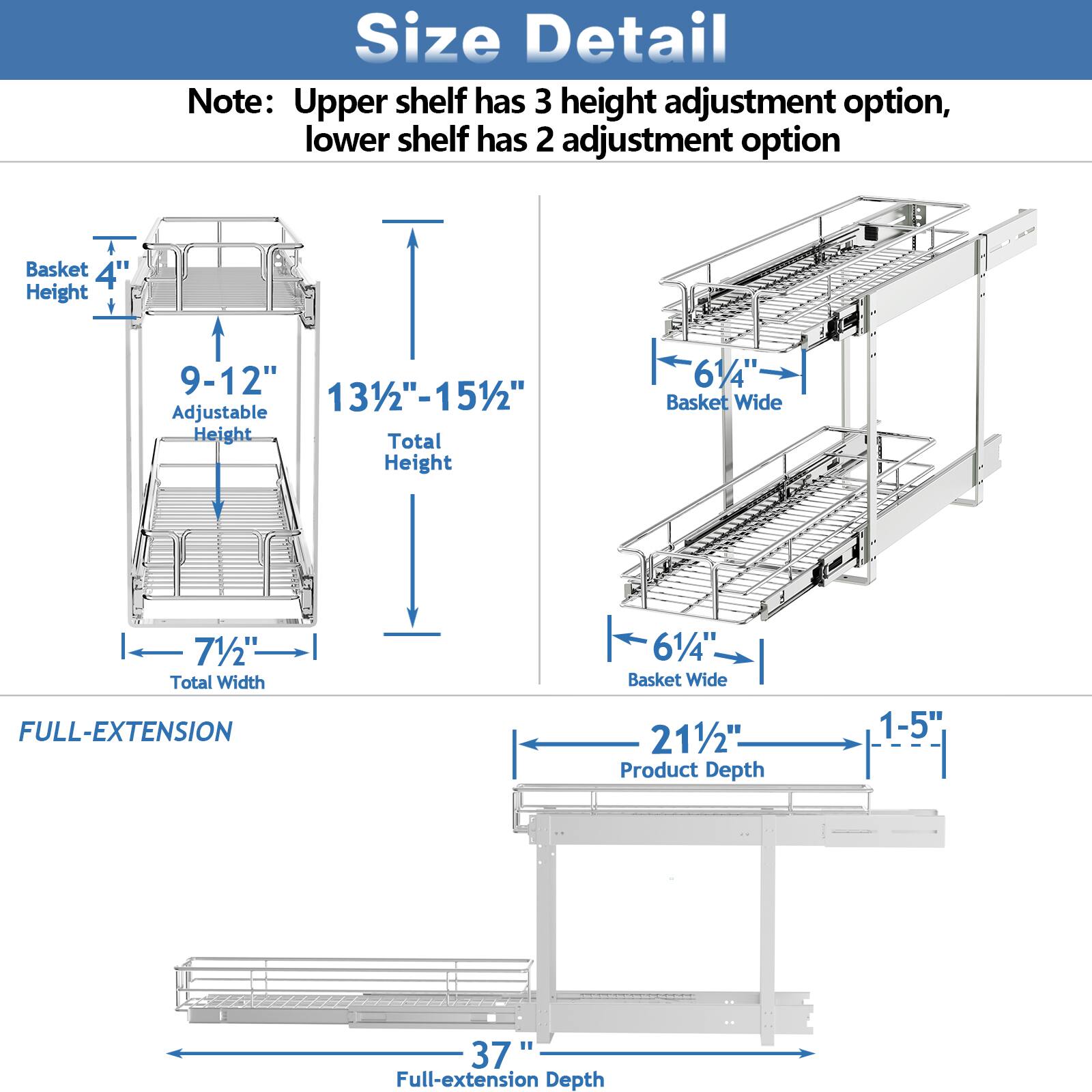 Size Detail

Note: Upper shelf has 3 height adjustment option, lower shelf has 2 adjustment option

Basket Height 4"

9-12" Adjustable Height

13½"-15½" Total Height

7½" Total Width

6¼" Basket Wide

6¼" Basket Wide

FULL-EXTENSION

21½" Product Depth

1-5"

37 " Full-extension Depth