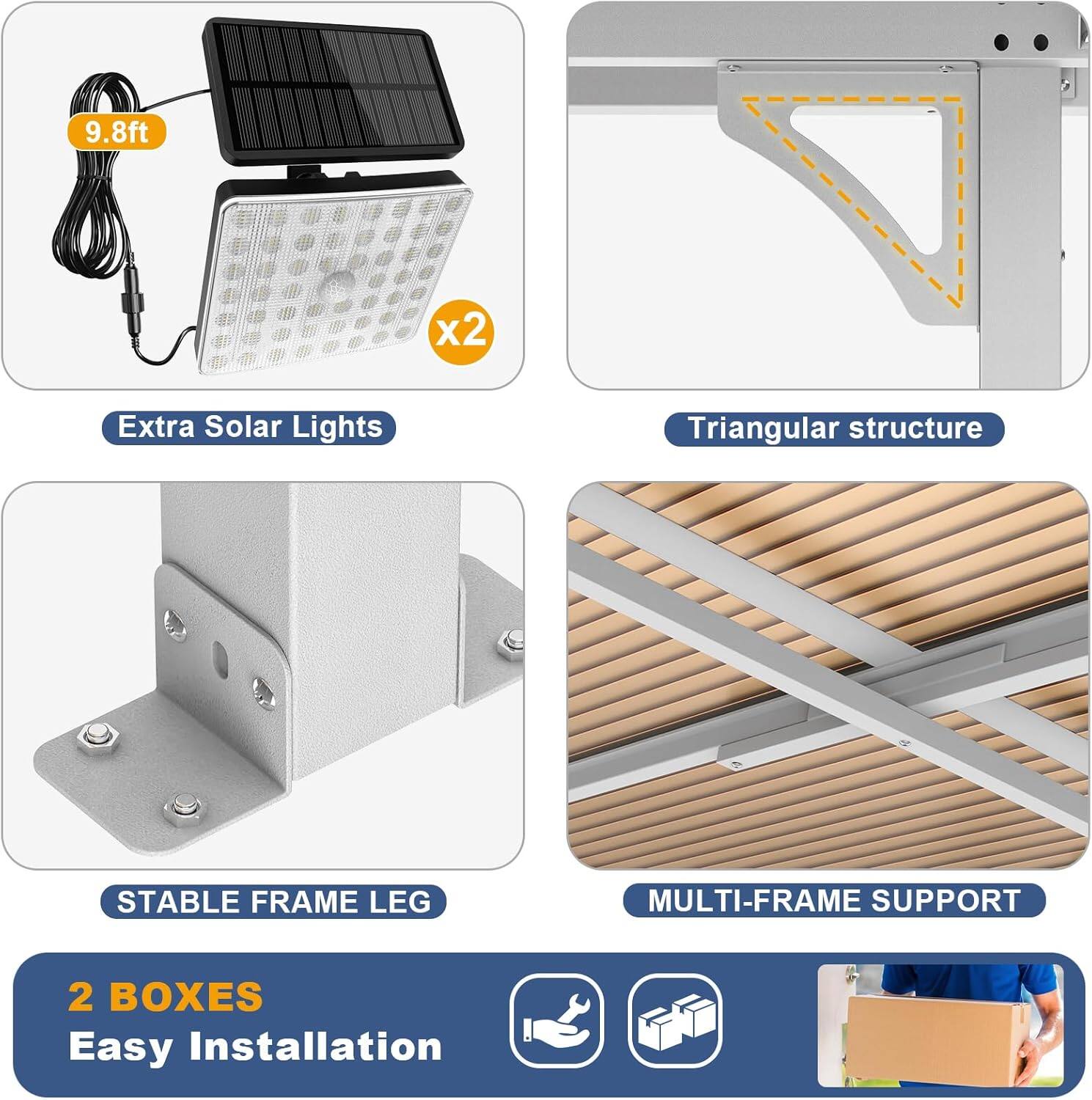 9.8ft

x2

Extra Solar Lights

Triangular structure

STABLE FRAME LEG

MULTI-FRAME SUPPORT

2 BOXES
Easy Installation