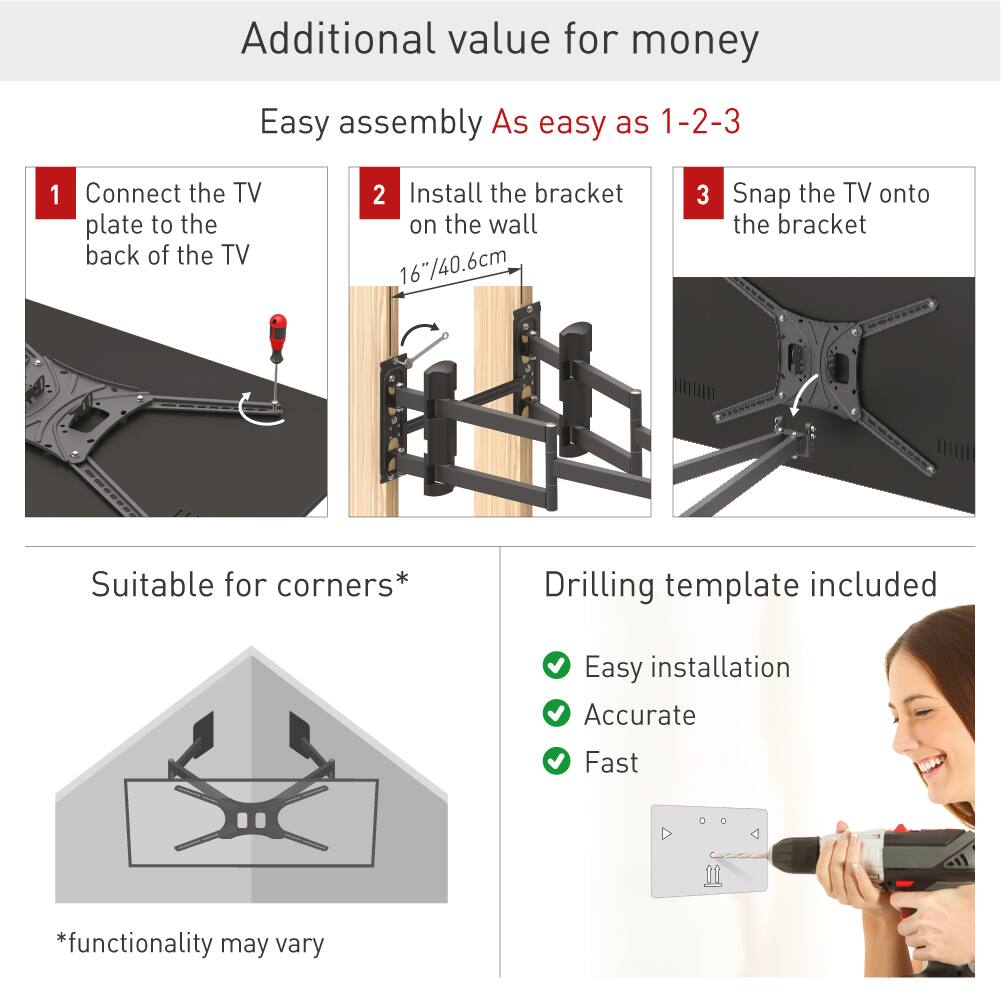 Additional value for money

Easy assembly As easy as 1-2-3

1 Connect the TV plate to the back of the TV

2 Install the bracket on the wall

16"/40.6cm

3 Snap the TV onto the bracket

Suitable for corners*

*functionality may vary

Drilling template included

Easy installation

Accurate

Fast