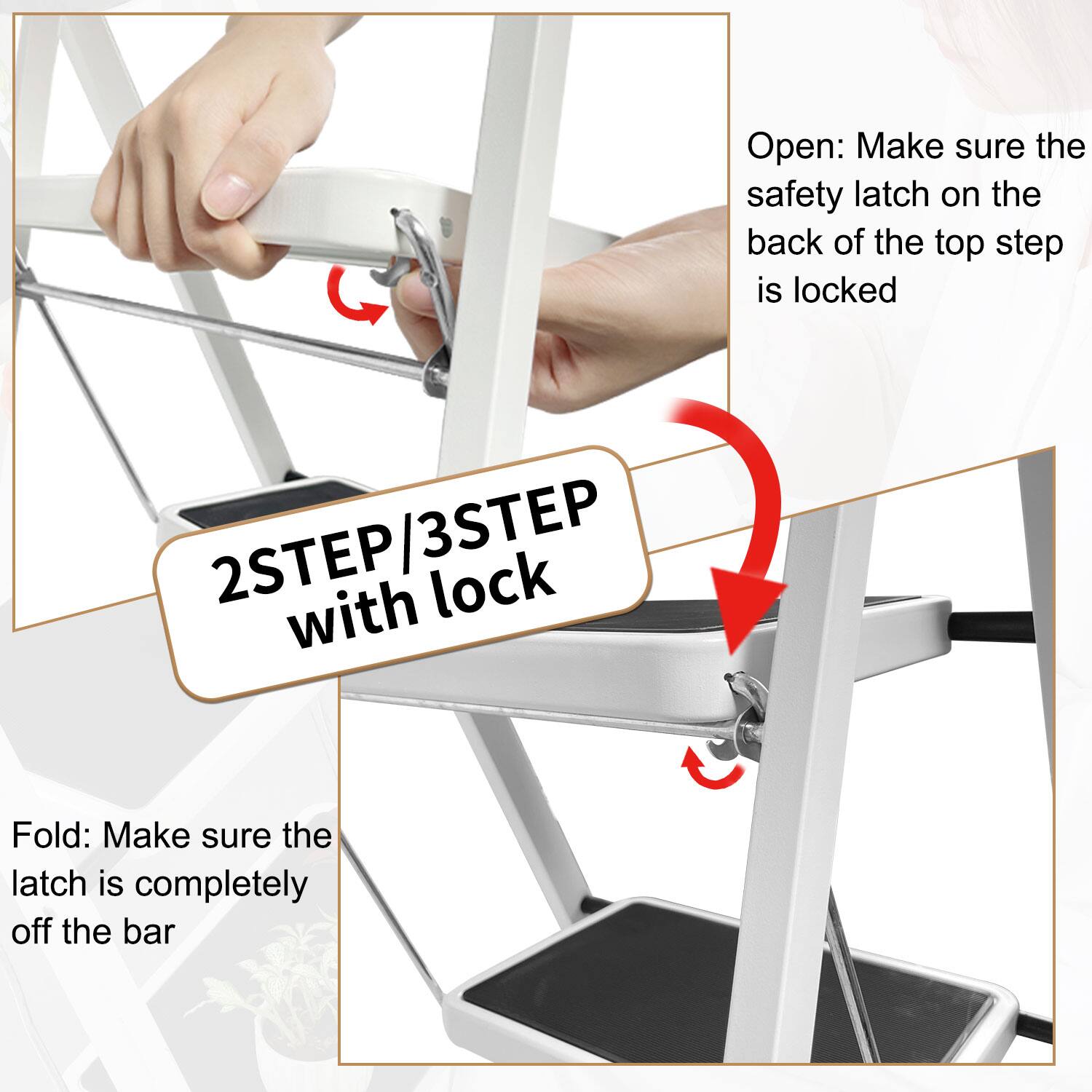 Open: Make sure the safety latch on the back of the top step is locked

2STEP/3STEP with lock

Fold: Make sure the latch is completely off the bar