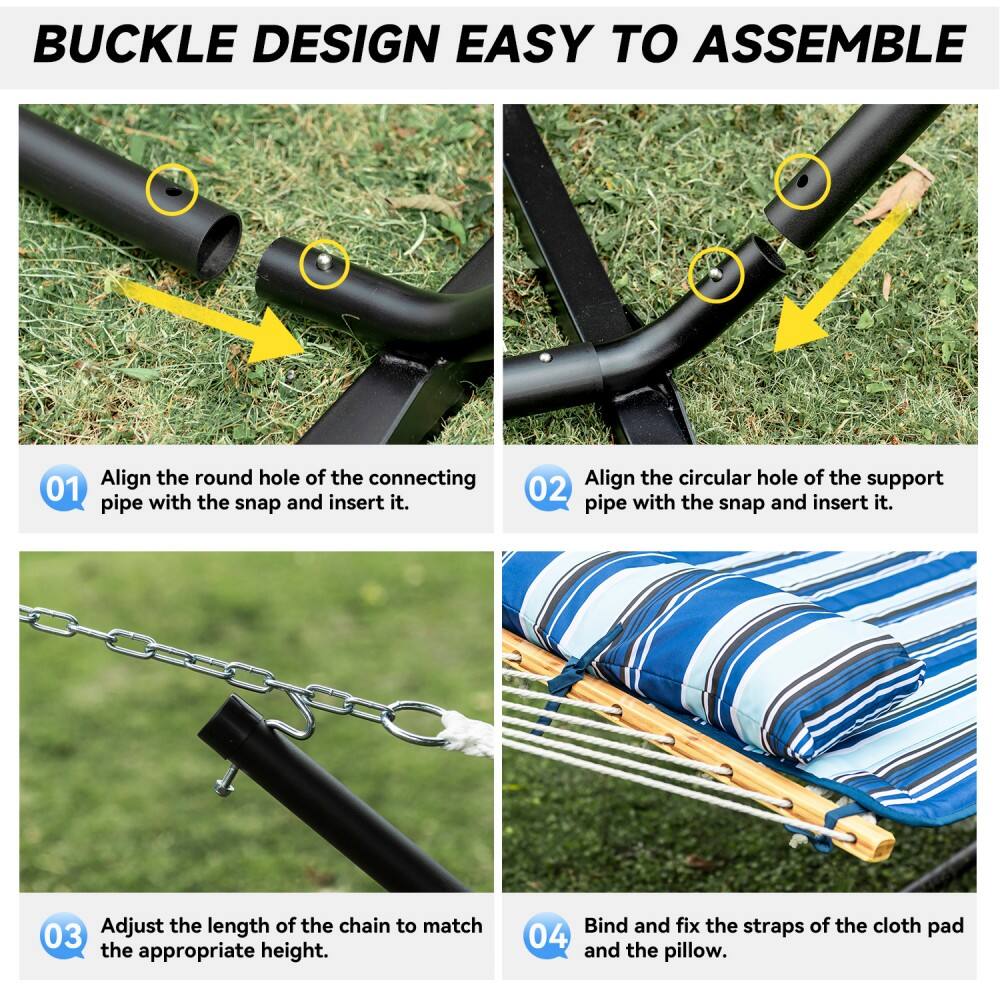 BUCKLE DESIGN EASY TO ASSEMBLE

01 Align the round hole of the connecting pipe with the snap and insert it.

02 Align the circular hole of the support pipe with the snap and insert it.

03 Adjust the length of the chain to match the appropriate height.

04 Bind and fix the straps of the cloth pad and the pillow.