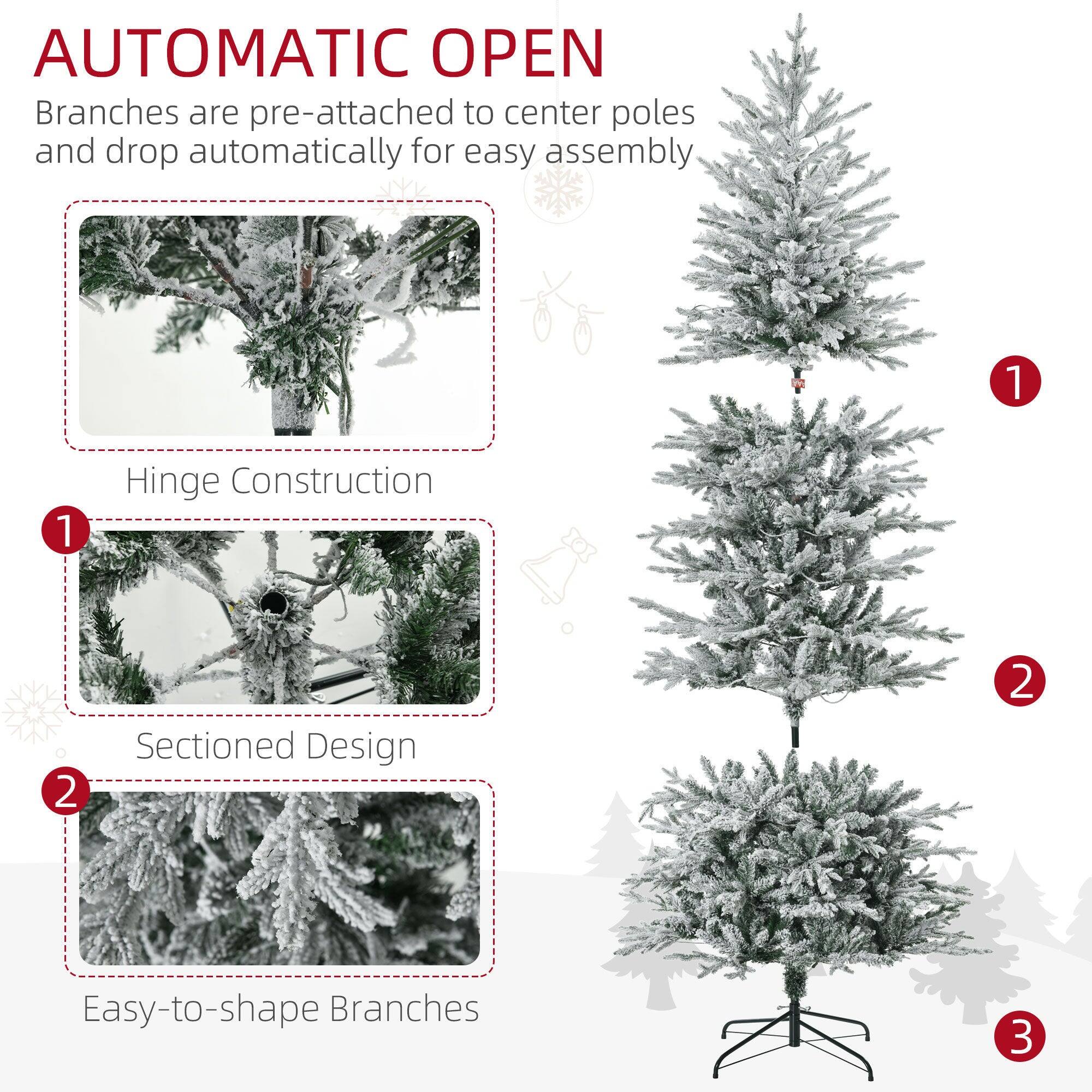 AUTOMATIC OPEN

Branches are pre-attached to center poles and drop automatically for easy assembly

Hinge Construction

1

Sectioned Design

2

Easy-to-shape Branches

1

2

3