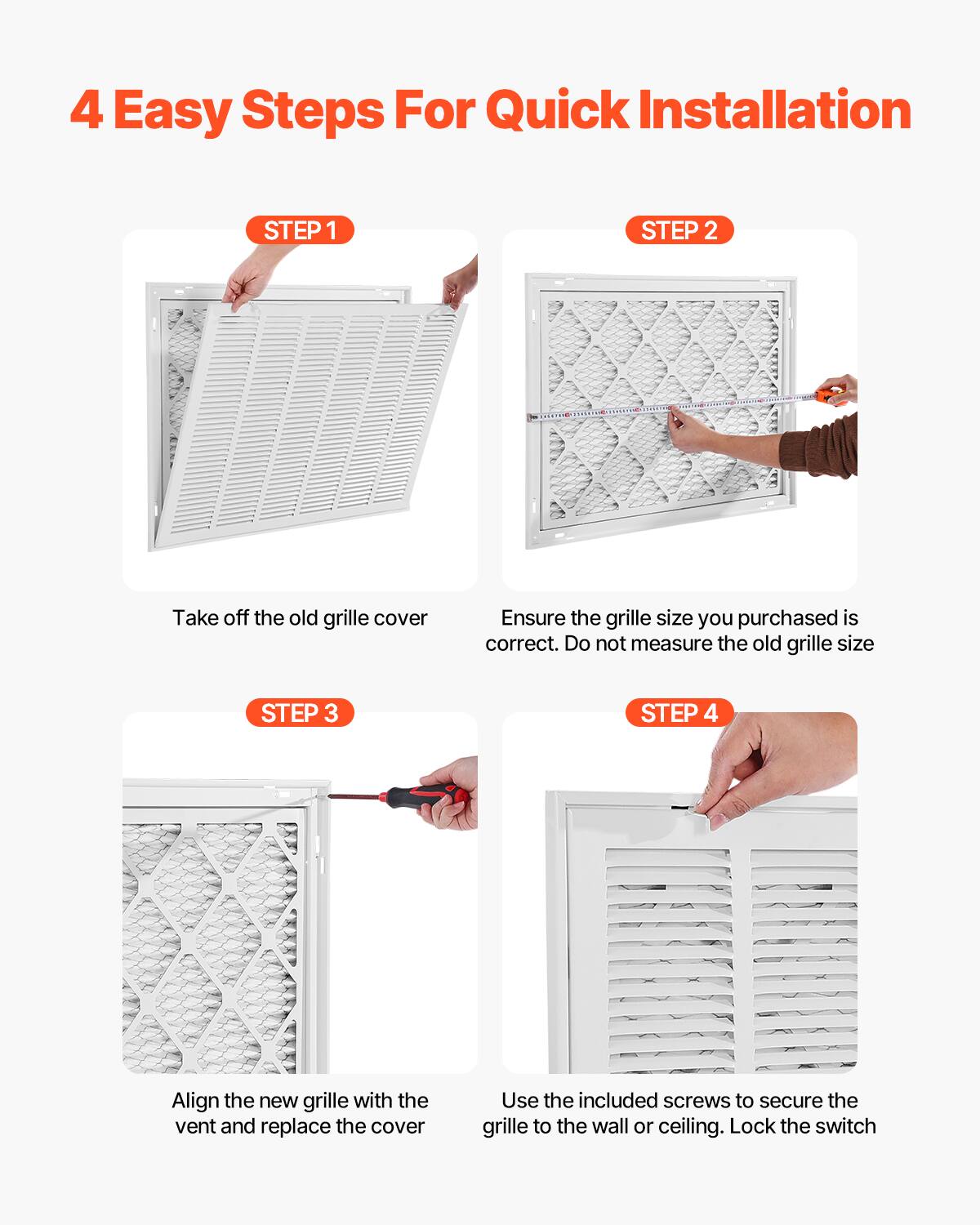 4 Easy Steps For Quick Installation

STEP 1

Take off the old grille cover

STEP 2

Ensure the grille size you purchased is correct. Do not measure the old grille size

STEP 3

Align the new grille with the vent and replace the cover

STEP 4

Use the included screws to secure the grille to the wall or ceiling. Lock the switch