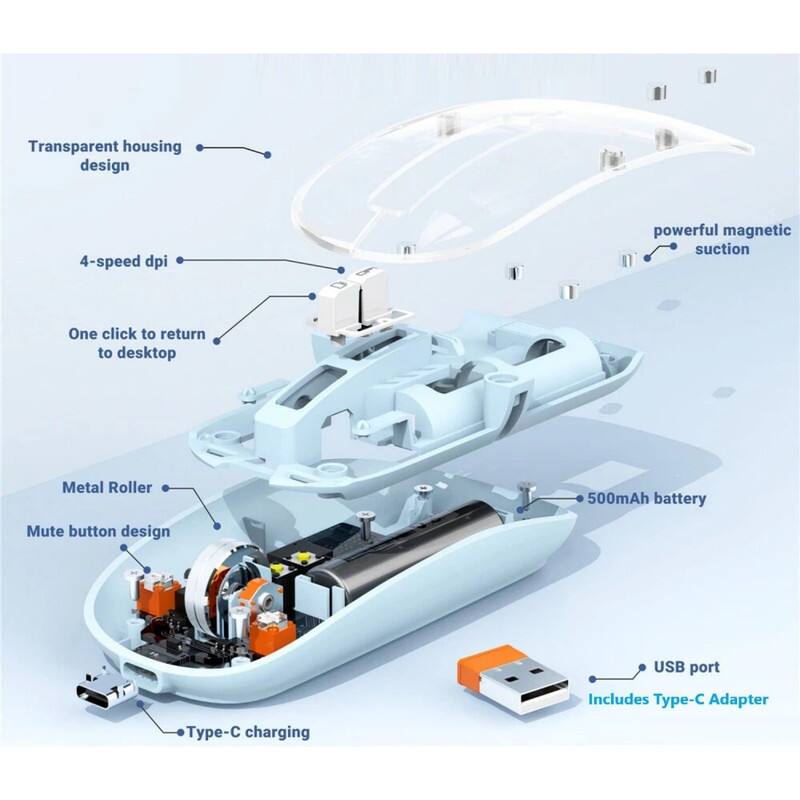 Transparent housing design

powerful magnetic suction

4-speed dpi

One click to return to desktop

Metal Roller

500mAh battery

Mute button design

USB port

Includes Type-C Adapter

Type-C charging