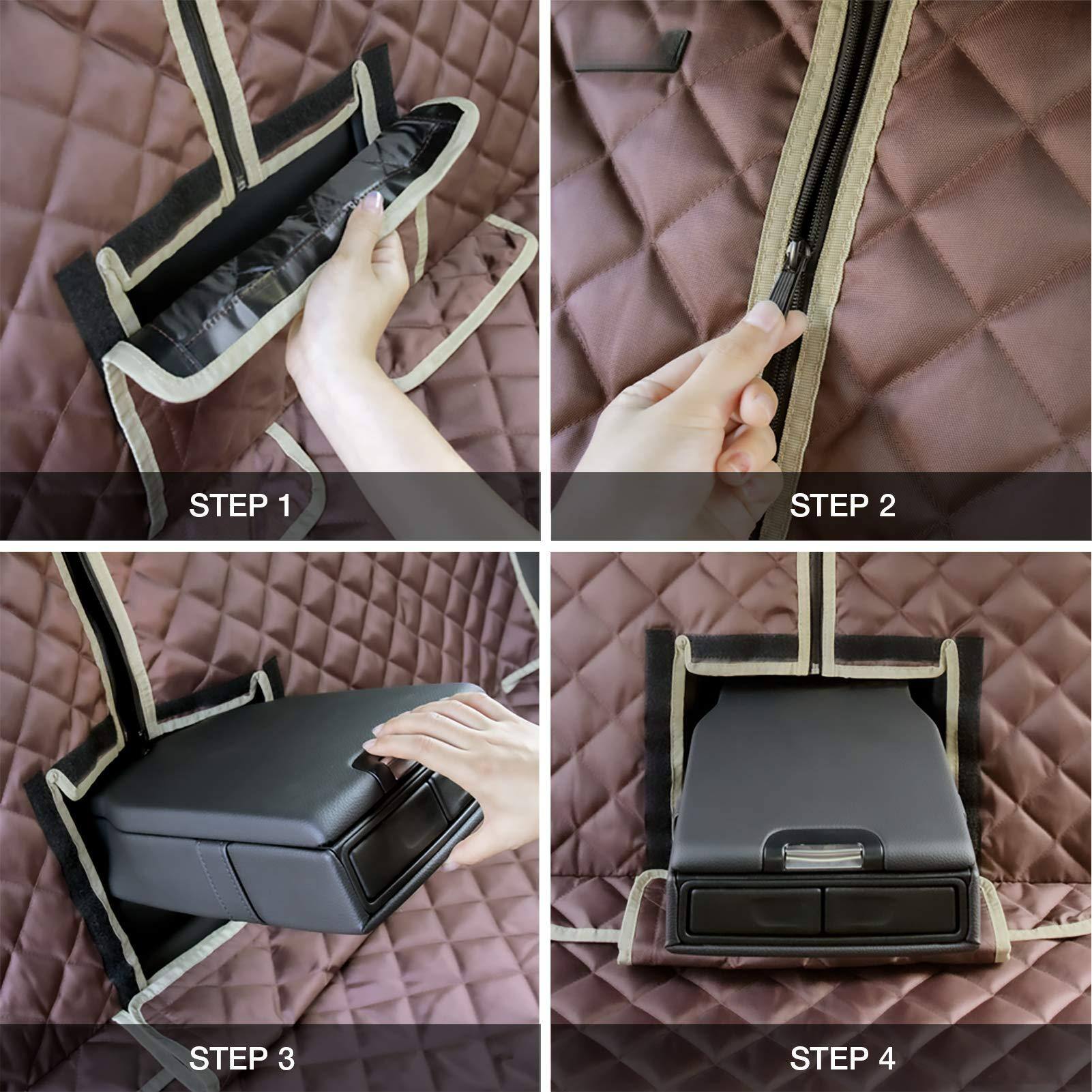 STEP 1

STEP 2

STEP 3

STEP 4