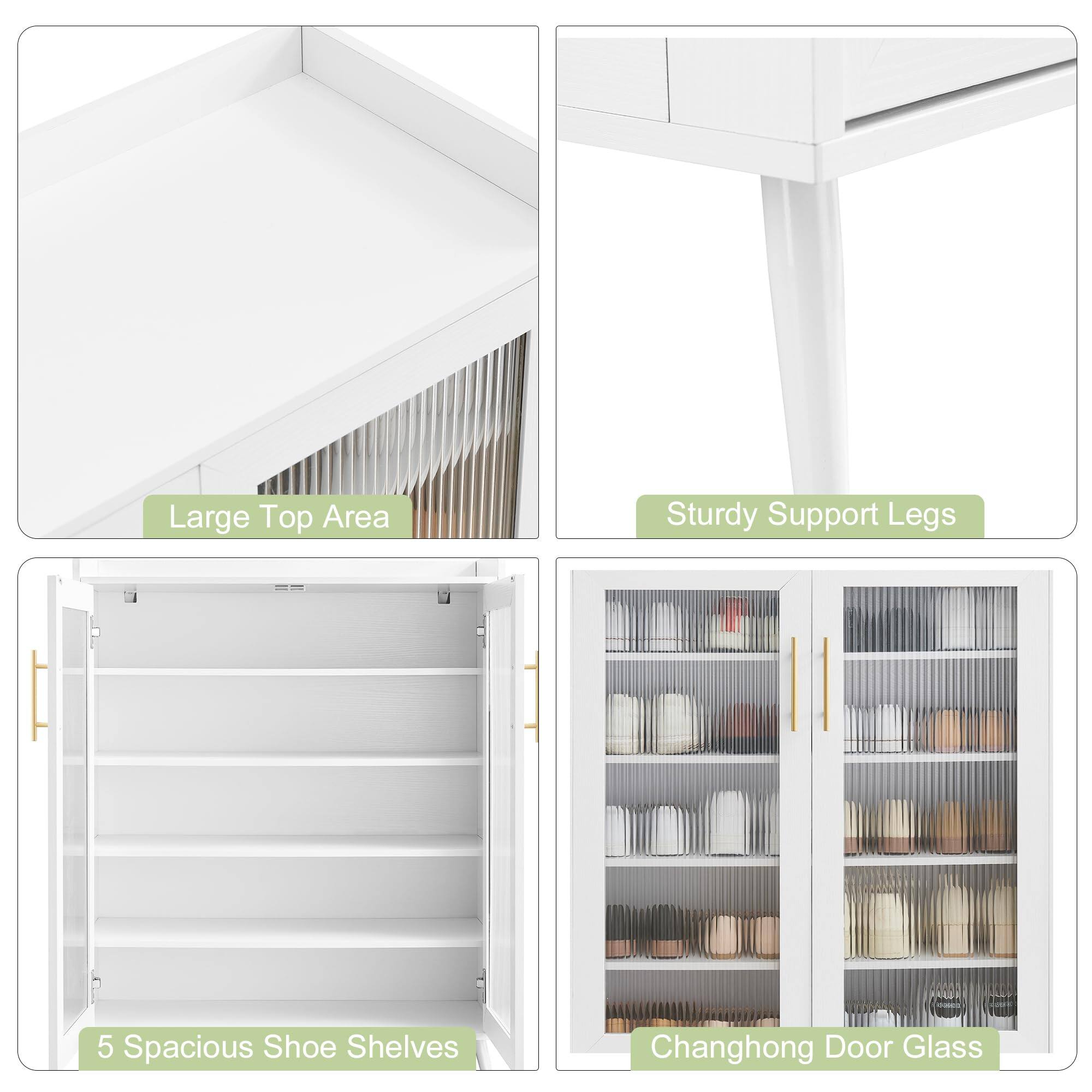 Large Top Area

Sturdy Support Legs

5 Spacious Shoe Shelves

Changhong Door Glass