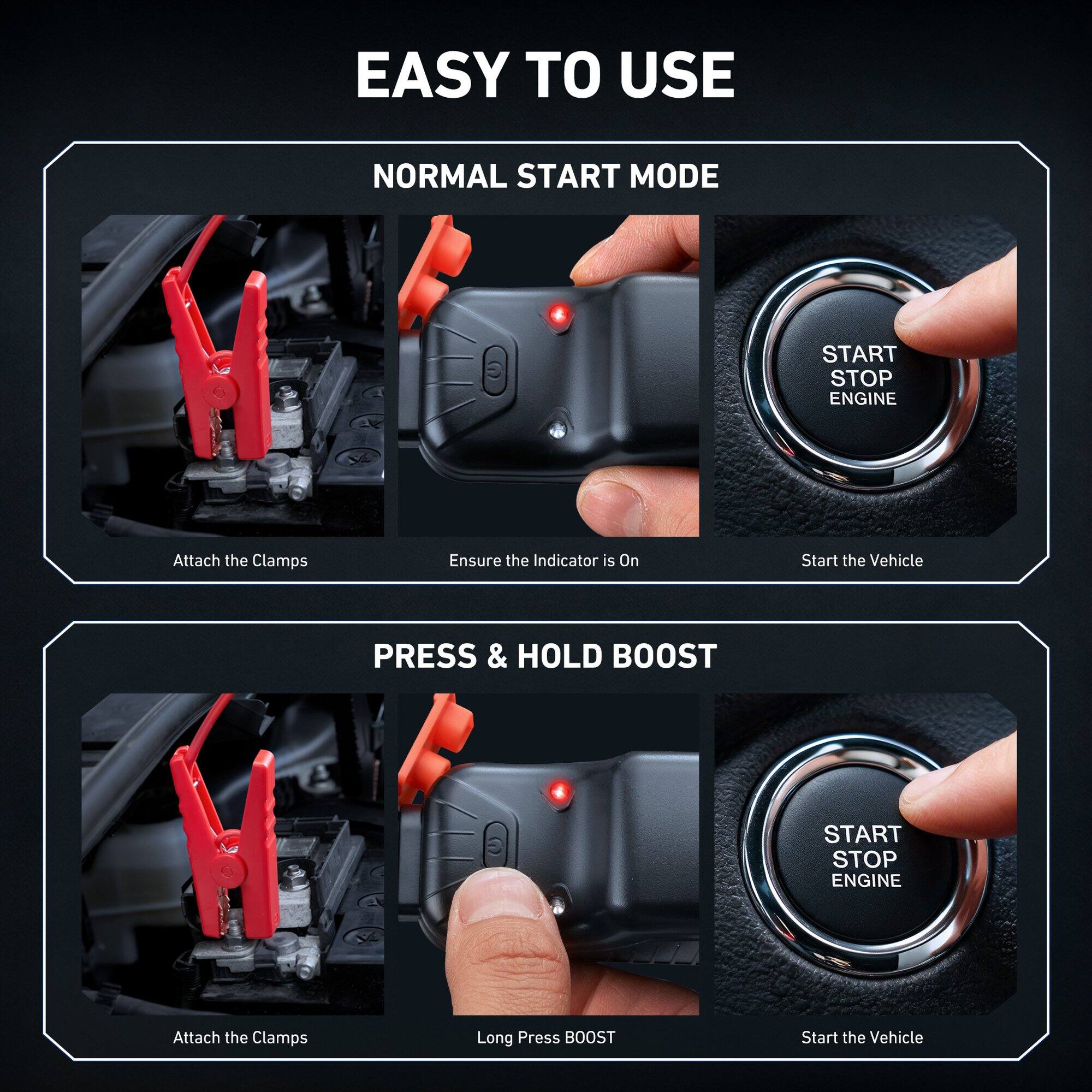 EASY TO USE

NORMAL START MODE

START
STOP
ENGINE

Attach the Clamps

Ensure the Indicator is On

Start the Vehicle

PRESS & HOLD BOOST

START
STOP
ENGINE

Attach the Clamps

Long Press BOOST

Start the Vehicle