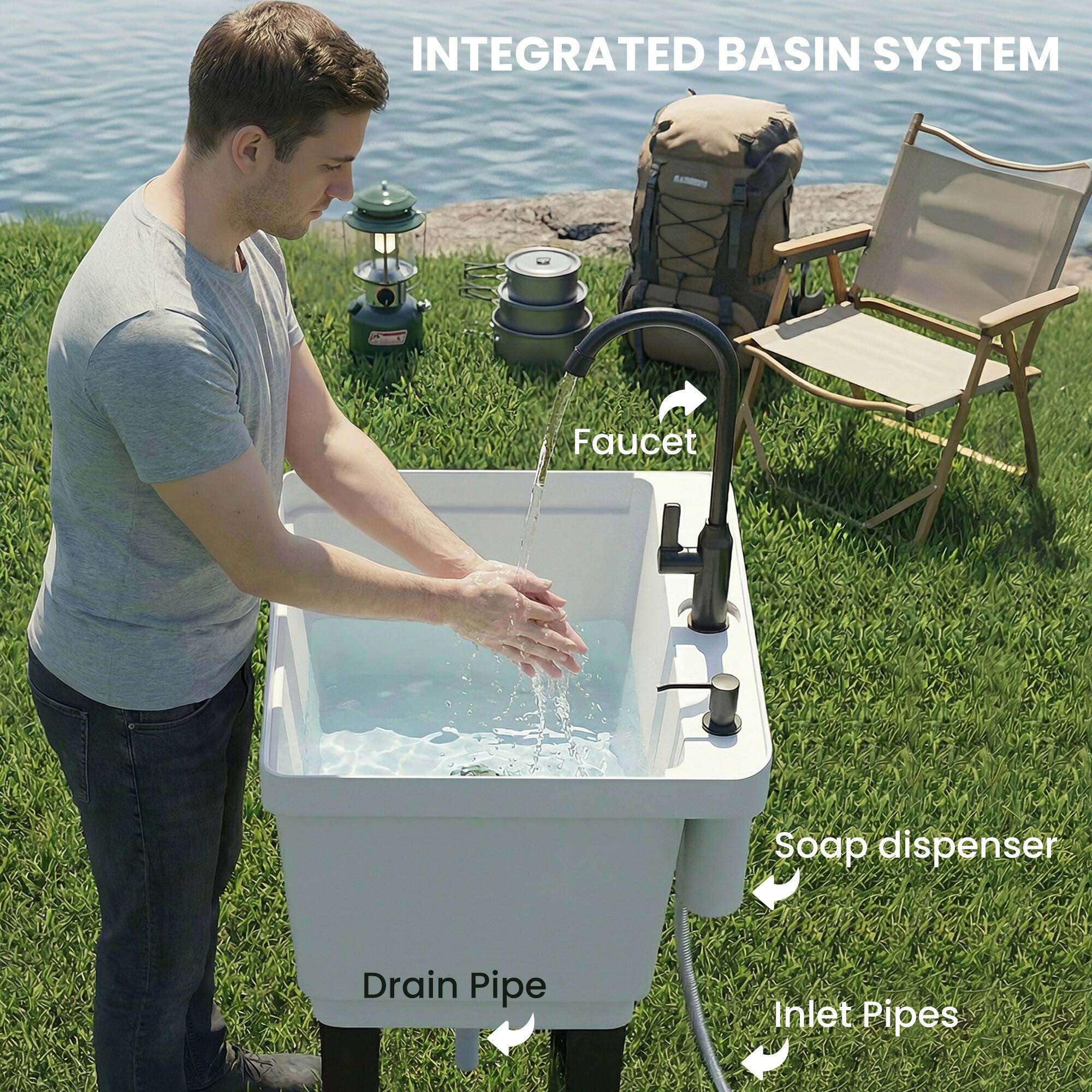 INTEGRATED BASIN SYSTEM

Faucet

Soap dispenser

Drain Pipe

Inlet Pipes