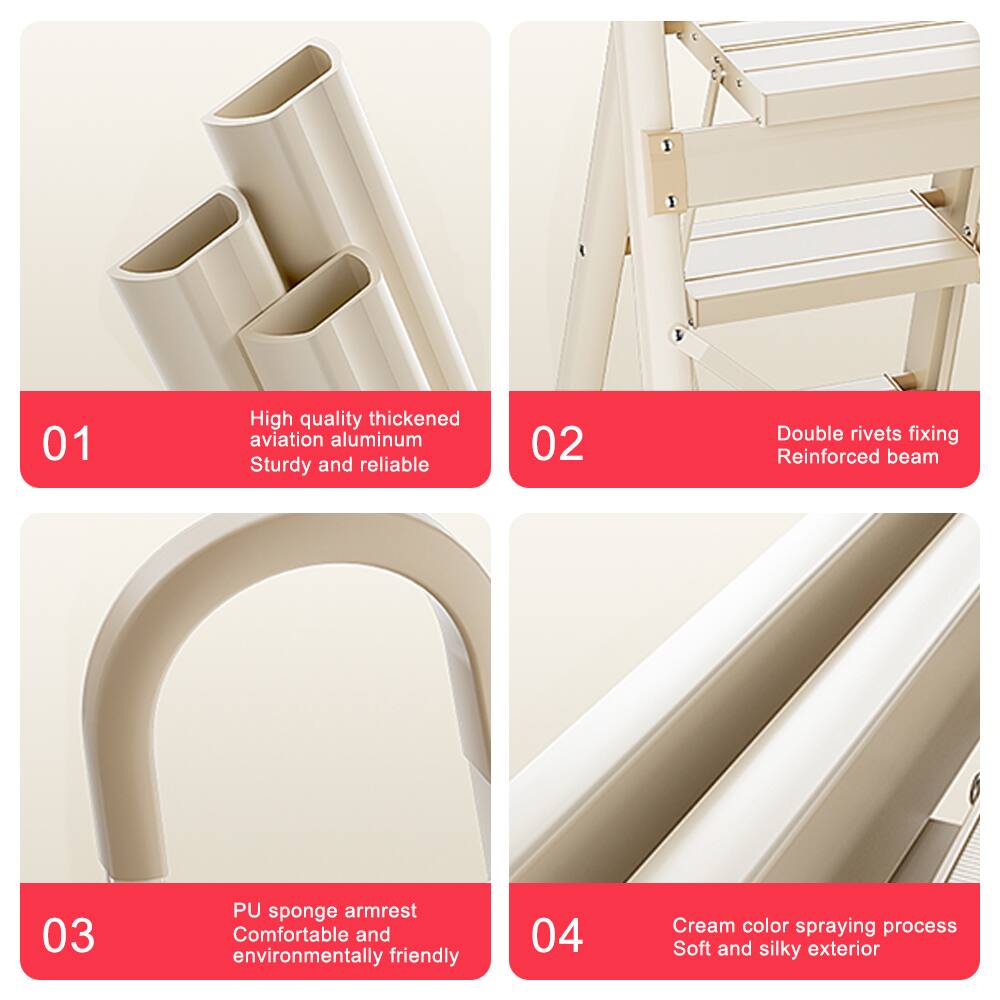 01
High quality thickened aviation aluminum
Sturdy and reliable

02
Double rivets fixing
Reinforced beam

03
PU sponge armrest
Comfortable and environmentally friendly

04
Cream color spraying process
Soft and silky exterior