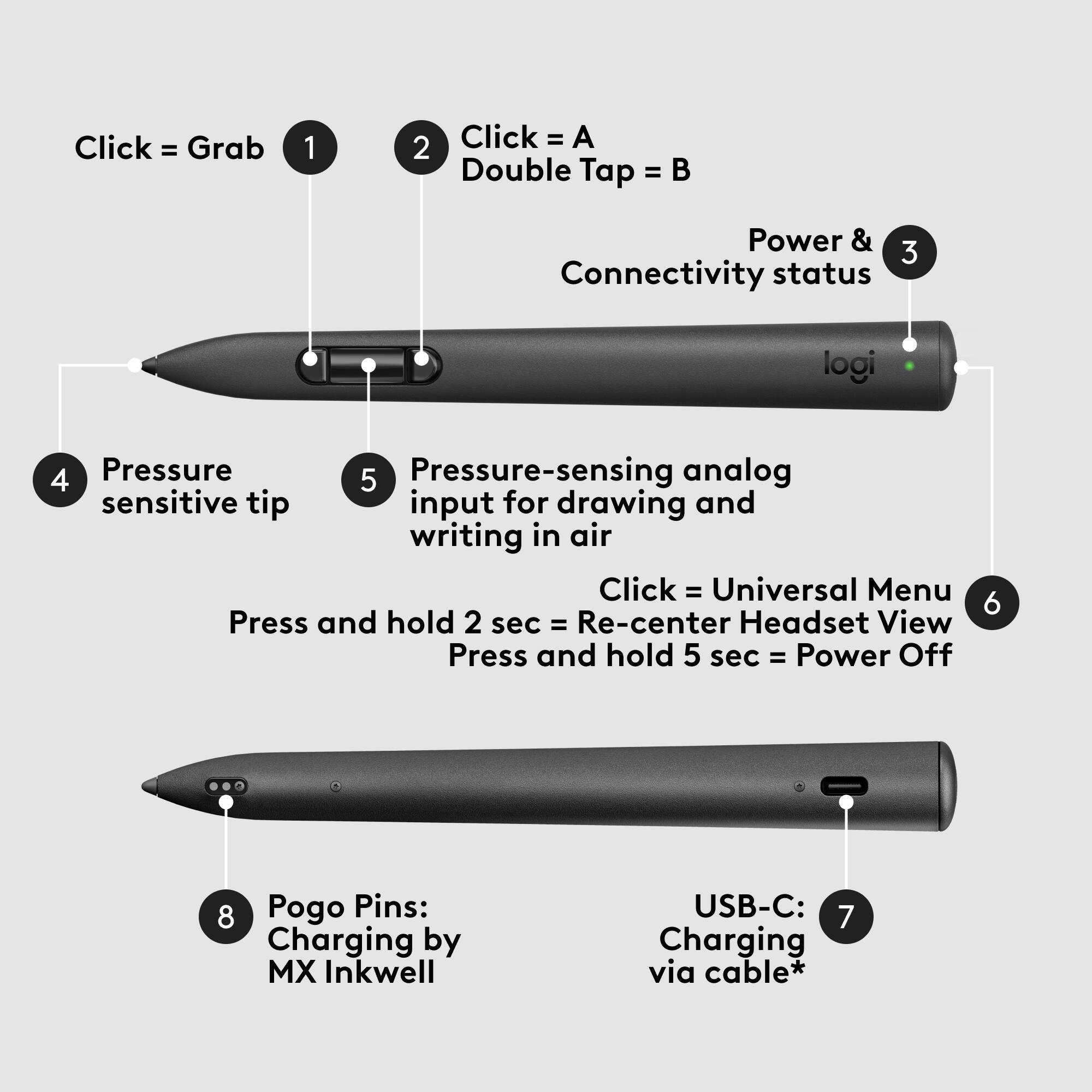 Click = Grab 1

2 Click = A
Double Tap = B

Power &
Connectivity status 3

logi

4 Pressure
sensitive tip

5 Pressure-sensing analog
input for drawing and
writing in air

Click = Universal Menu
Press and hold 2 sec = Re-center Headset View
Press and hold 5 sec = Power Off 6

8 Pogo Pins:
Charging by
MX Inkwell

USB-C:
Charging
via cable* 7