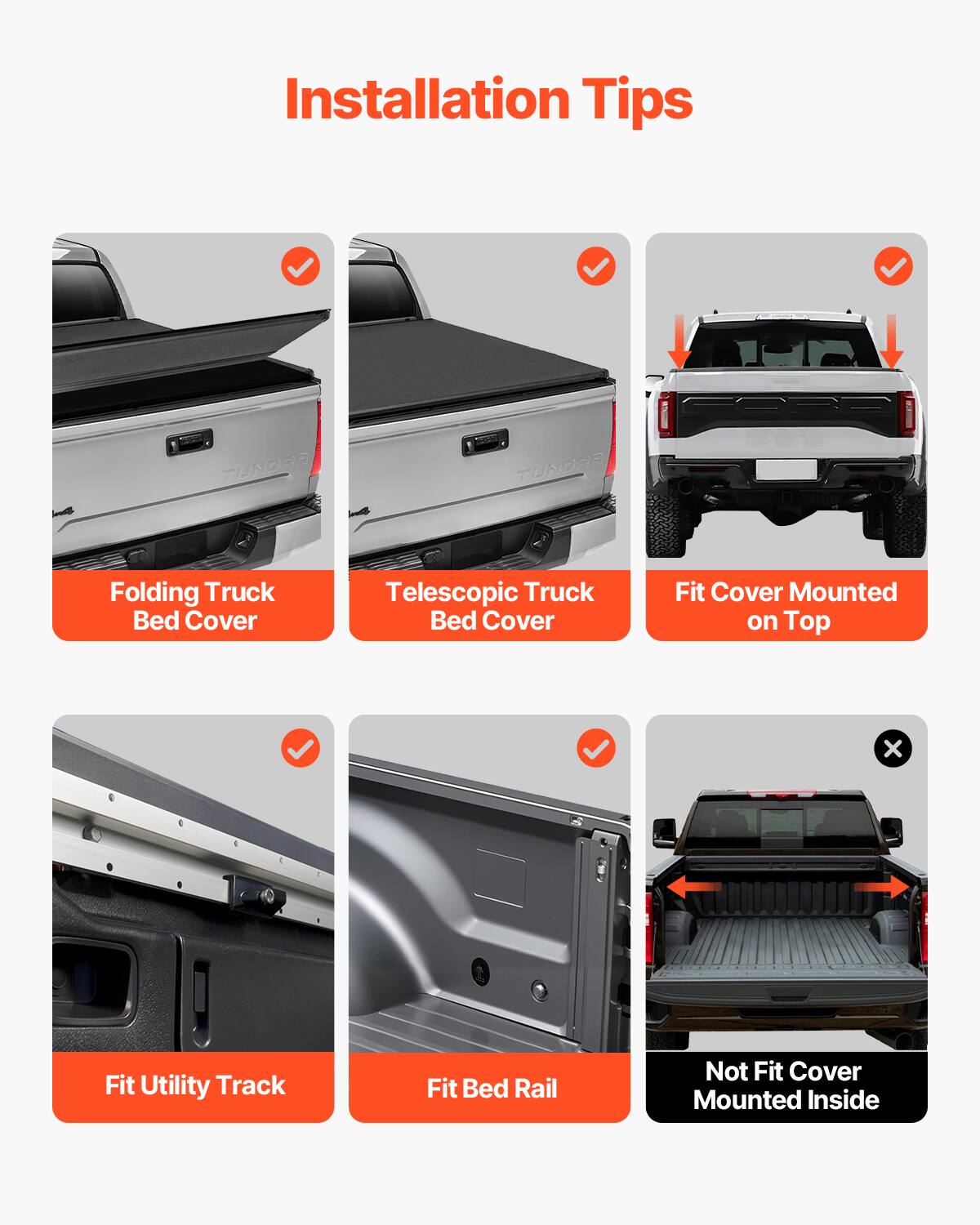 Installation Tips

TUNDRA

Folding Truck Bed Cover

TUNDRA

Telescopic Truck Bed Cover

FORD

Fit Cover Mounted on Top

Fit Utility Track

Fit Bed Rail

Not Fit Cover Mounted Inside