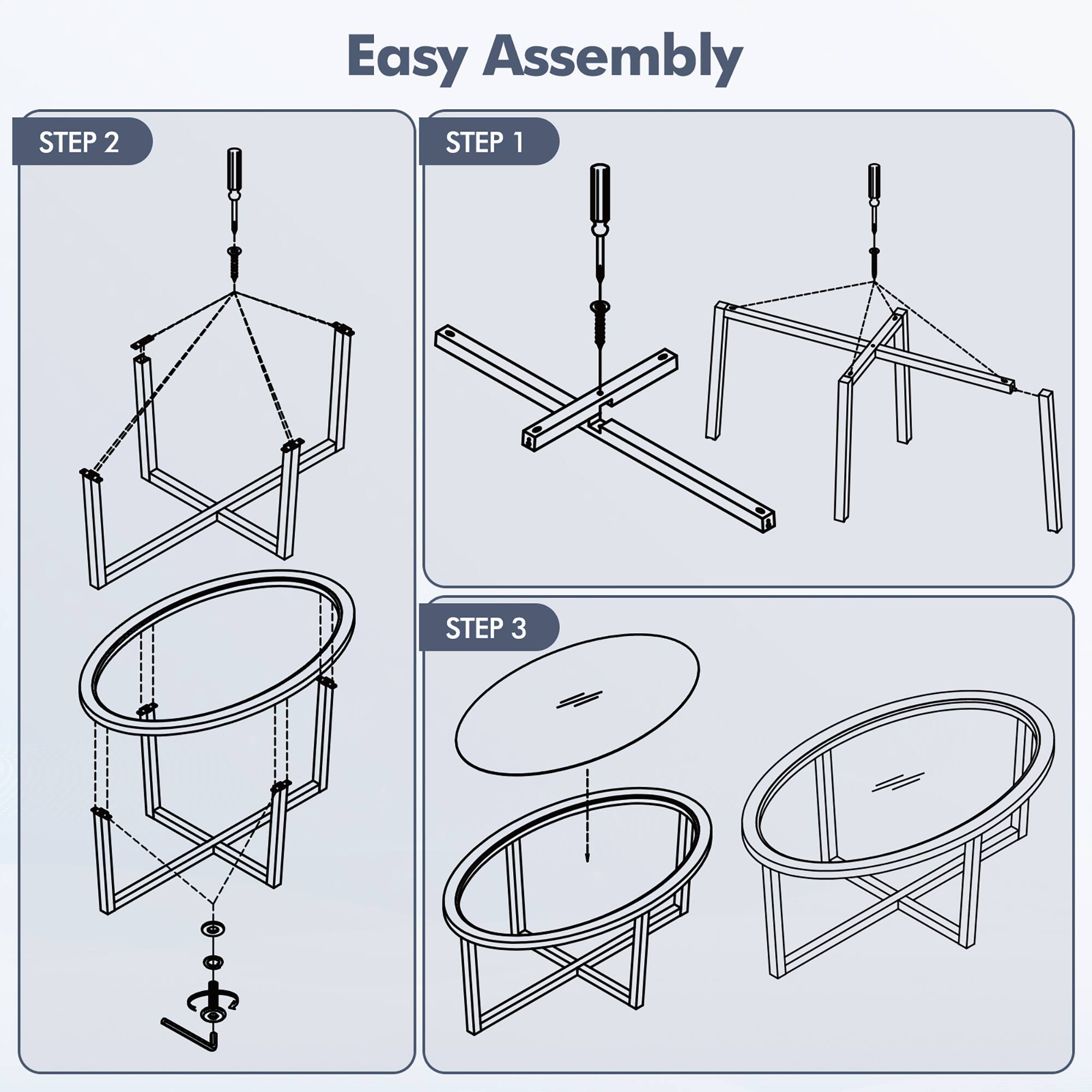 Easy Assembly

STEP 2

STEP 1

STEP 3