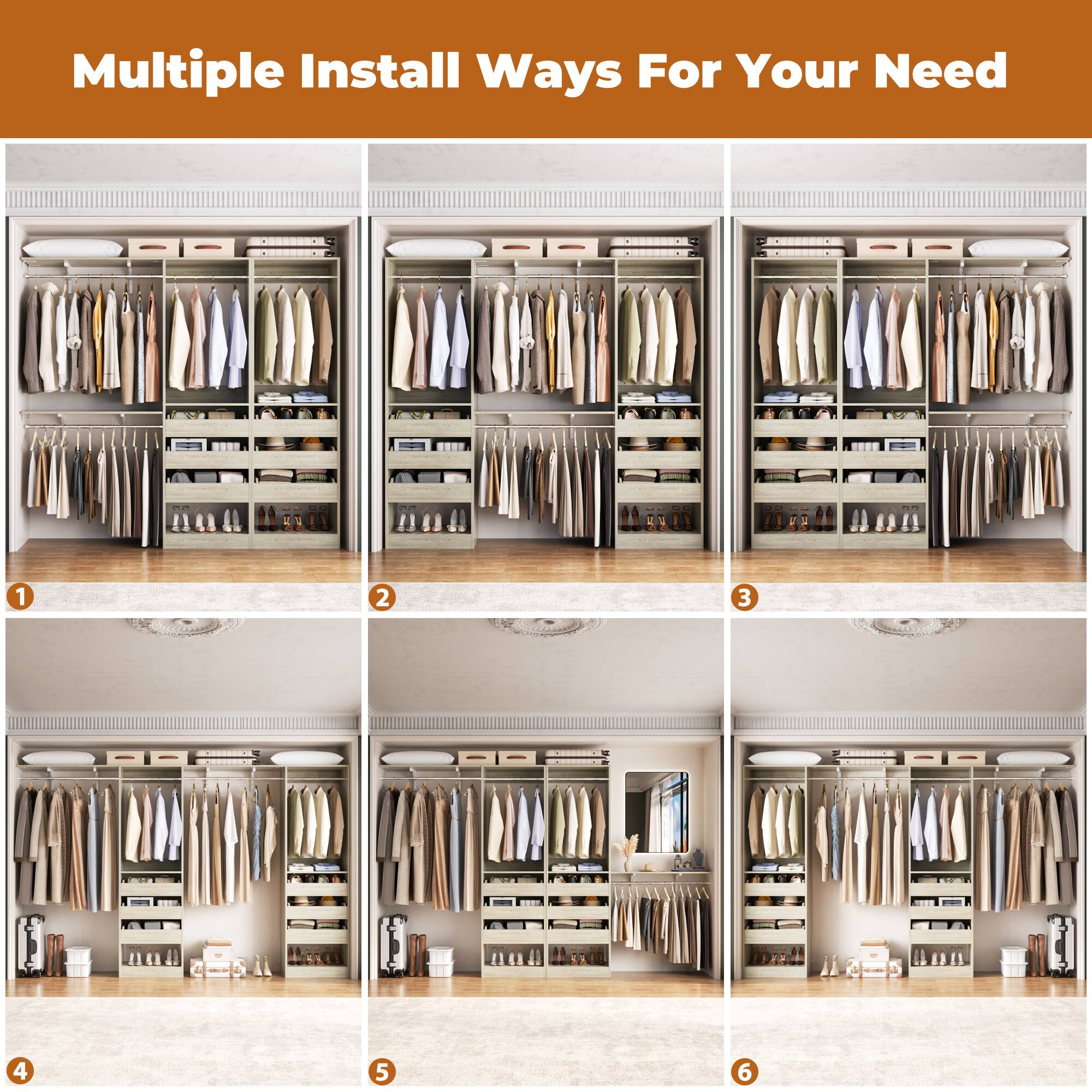 Multiple Install Ways For Your Need

1

2

3

4

5

6