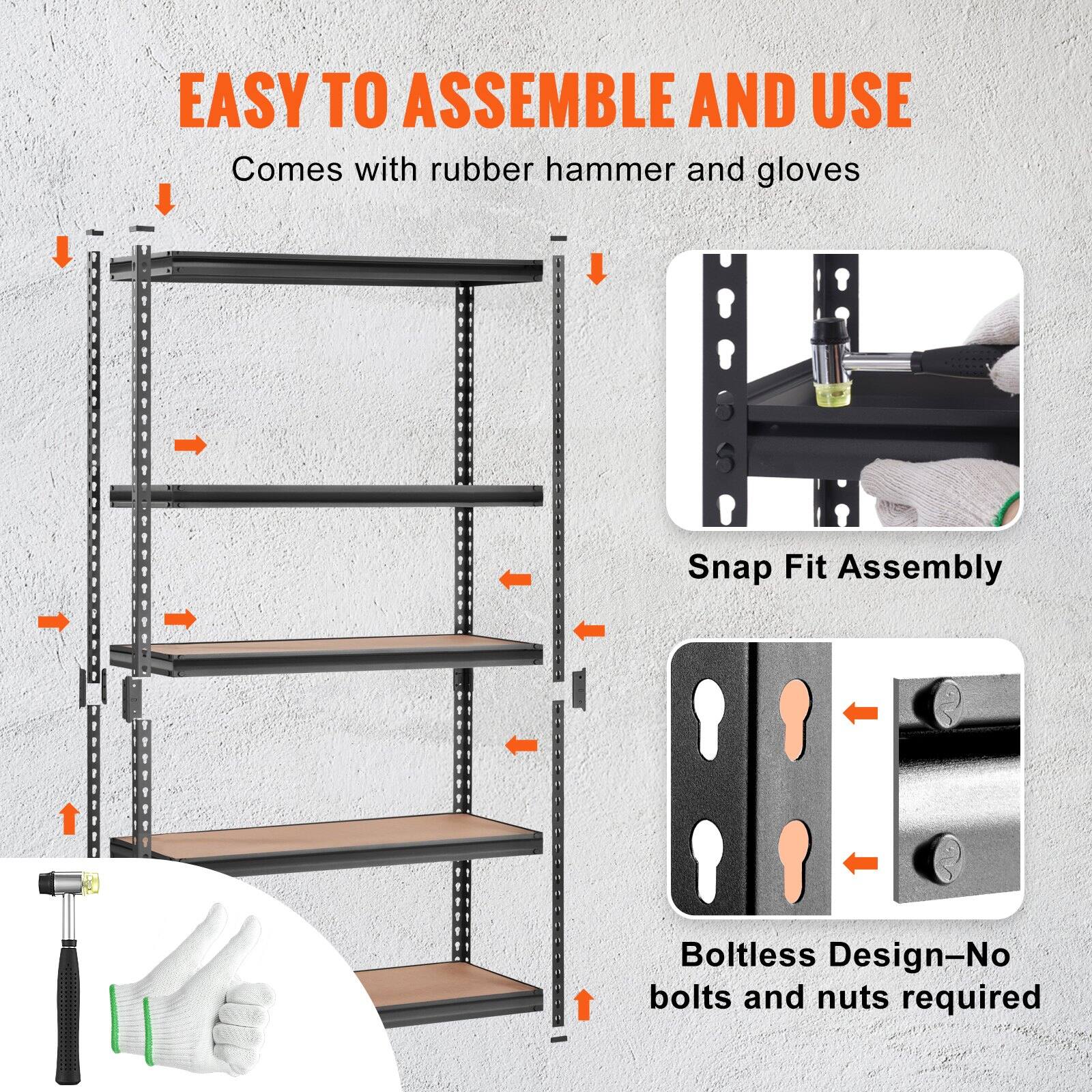 EASY TO ASSEMBLE AND USE

Comes with rubber hammer and gloves

Snap Fit Assembly

Boltless Design–No bolts and nuts required