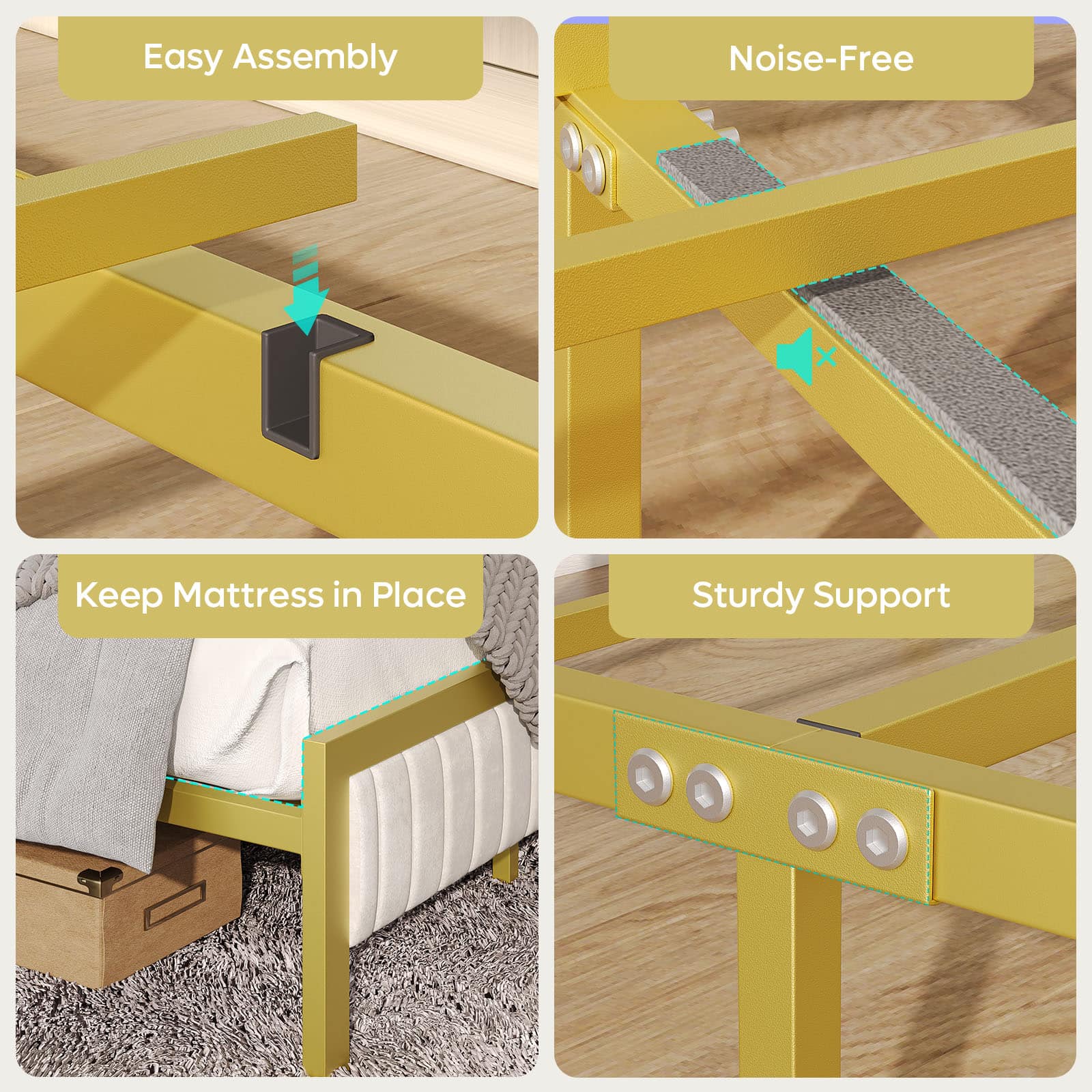 Easy Assembly

Noise-Free

Keep Mattress in Place

Sturdy Support