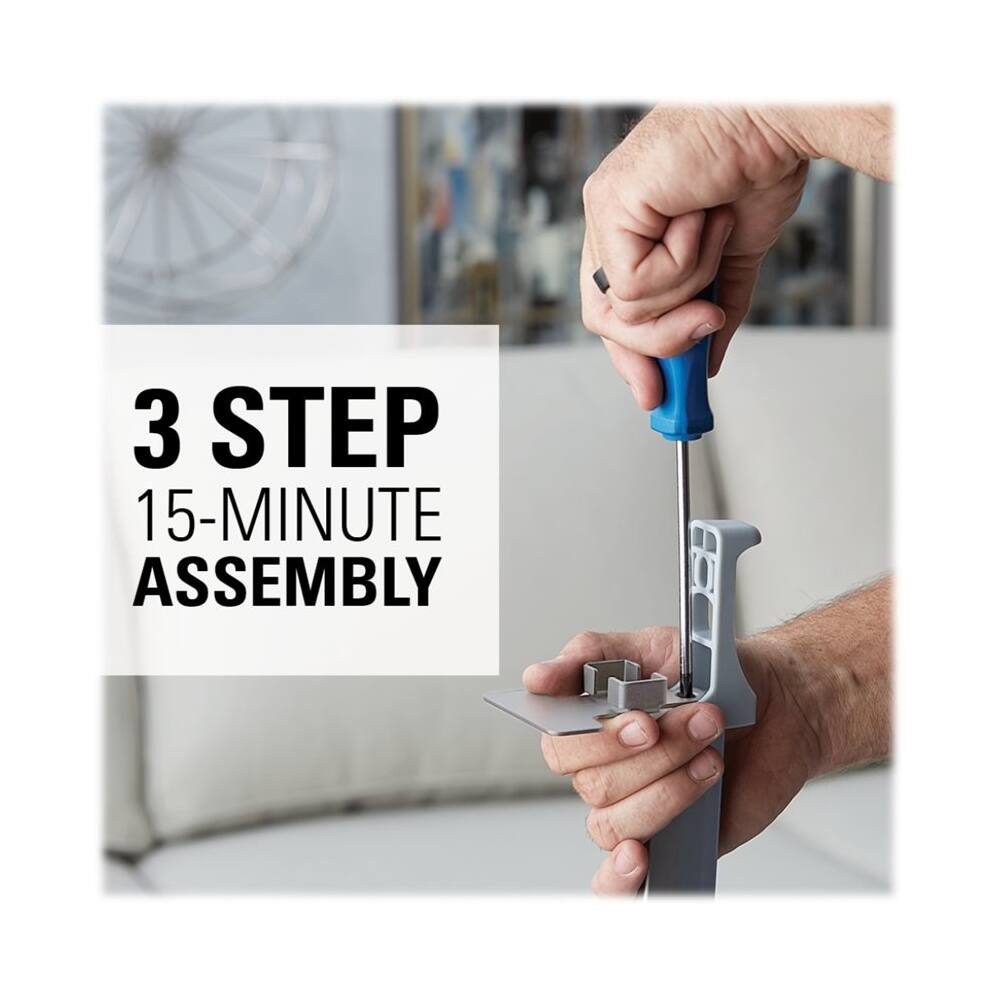 3 STEP
15-MINUTE
ASSEMBLY