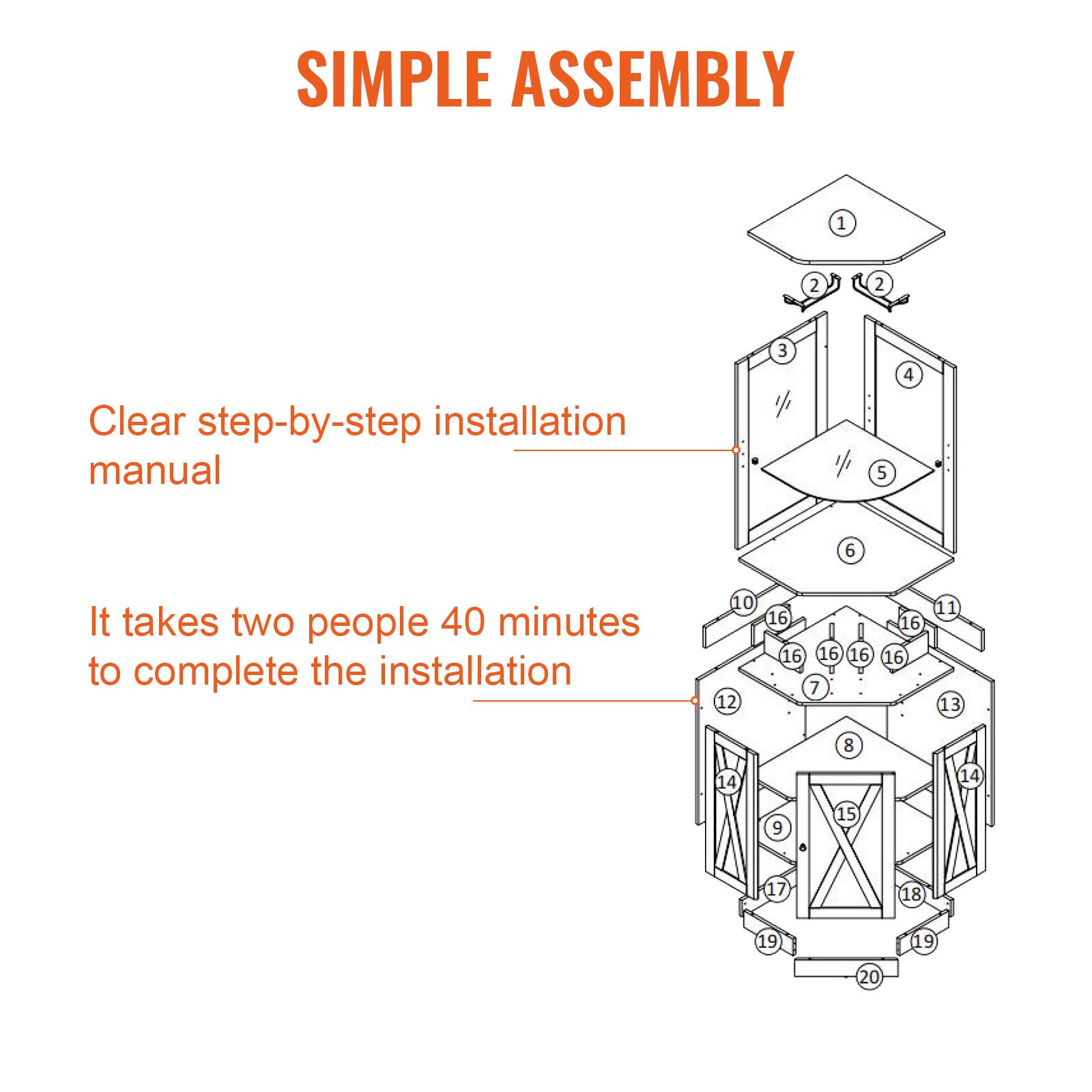 SIMPLE ASSEMBLY

Clear step-by-step installation manual

It takes two people 40 minutes to complete the installation

1
2 2
3 4
5
6
10 11
16 16
16 16 16 16
7
12 13
8
14 14
15
9
17 18
19 19
20