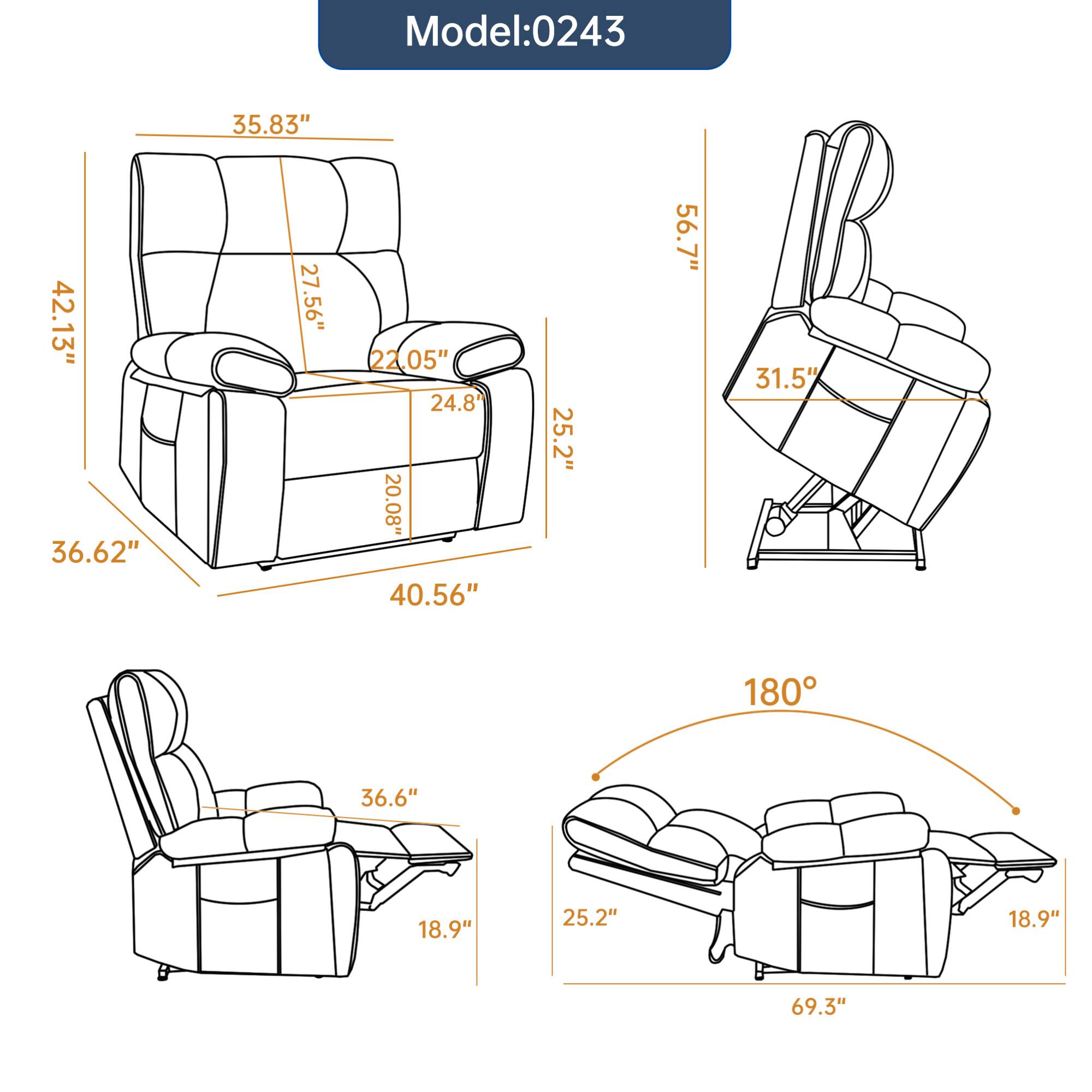 Model:0243

35.83"
42.13"
27.56"
22.05"
24.8"
25.2"
20.08"
36.62"
40.56"

56.7"
31.5"

36.6"
18.9"

180°
25.2"
18.9"
69.3"