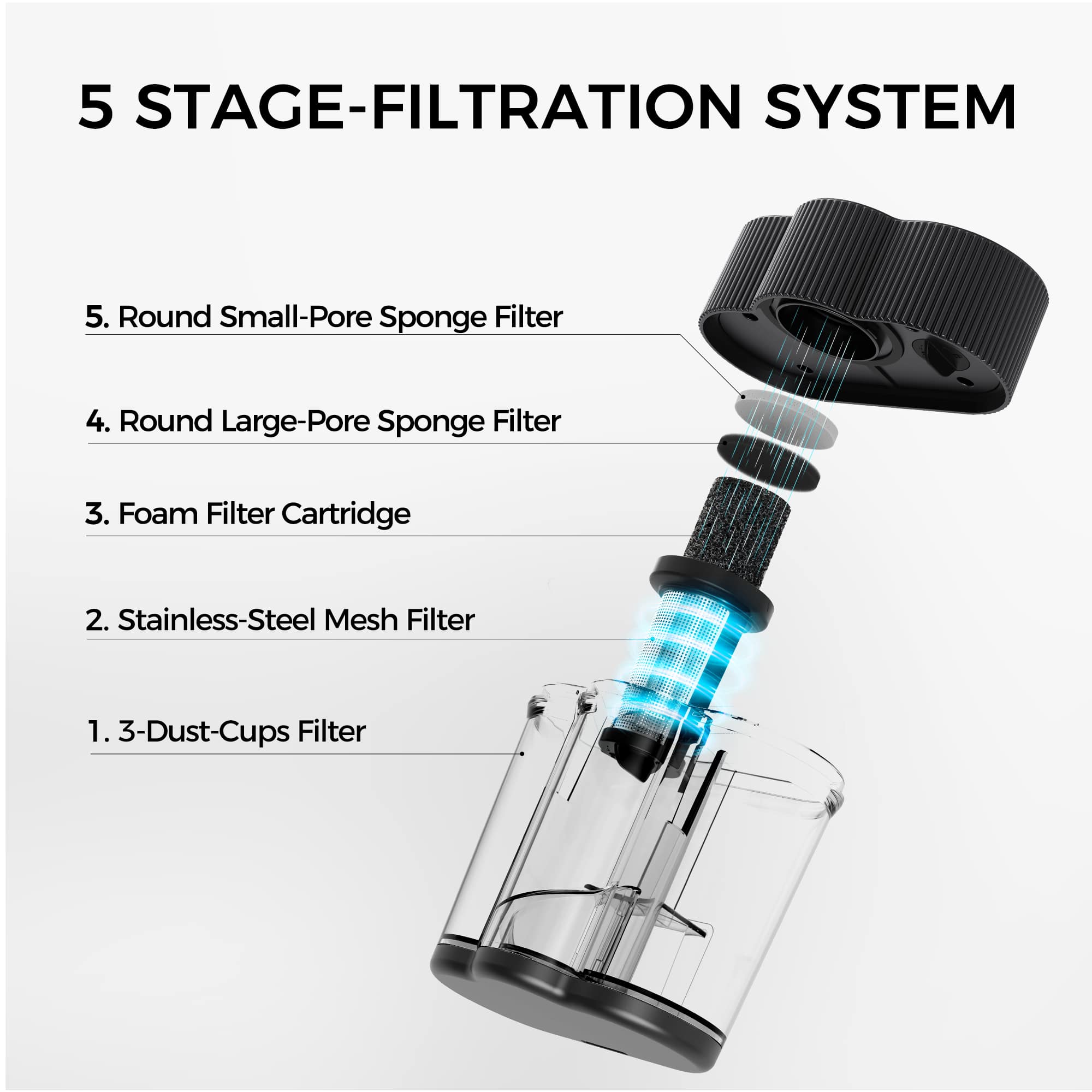 5 STAGE-FILTRATION SYSTEM

5. Round Small-Pore Sponge Filter

4. Round Large-Pore Sponge Filter

3. Foam Filter Cartridge

2. Stainless-Steel Mesh Filter

1. 3-Dust-Cups Filter