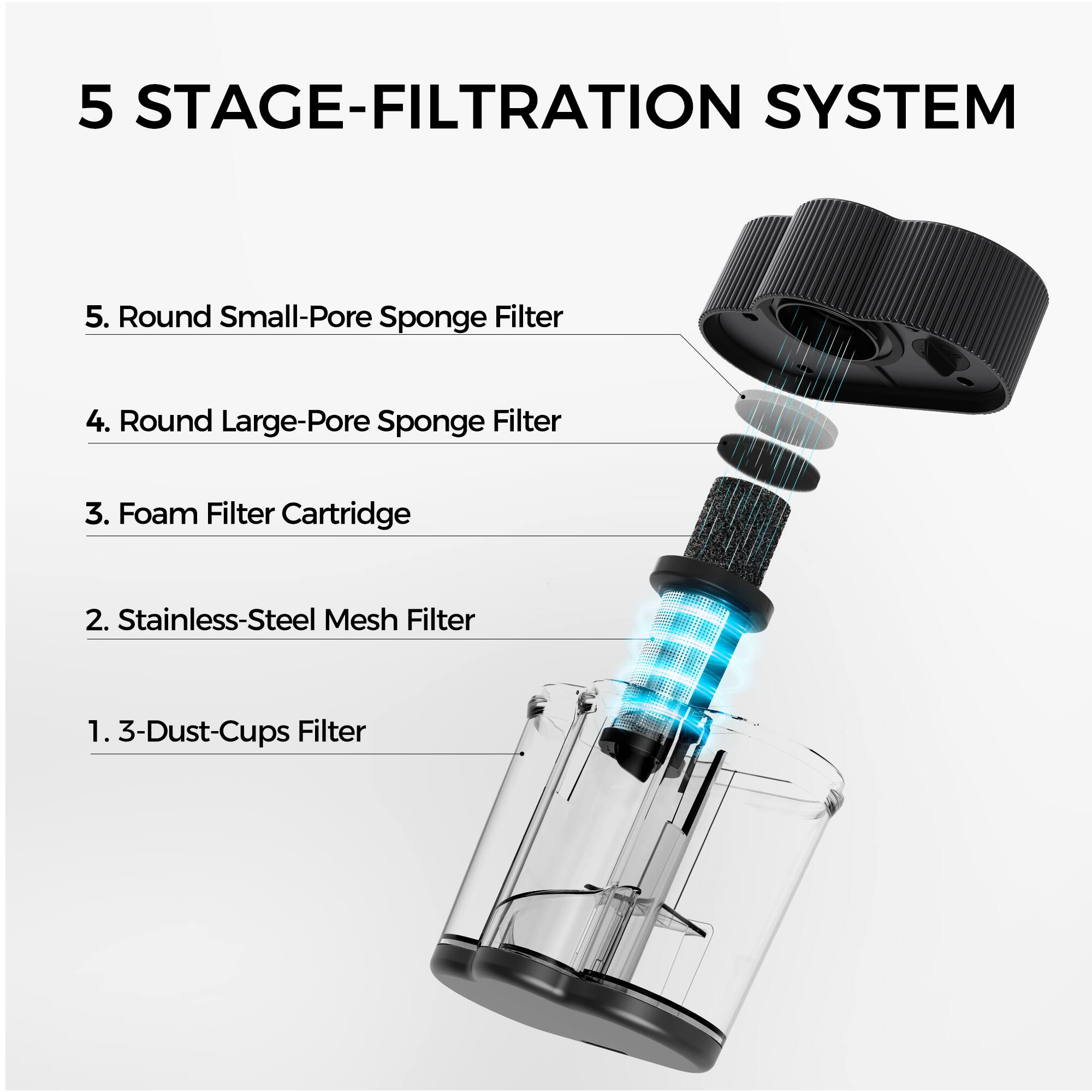 5 STAGE-FILTRATION SYSTEM

5. Round Small-Pore Sponge Filter

4. Round Large-Pore Sponge Filter

3. Foam Filter Cartridge

2. Stainless-Steel Mesh Filter

1. 3-Dust-Cups Filter