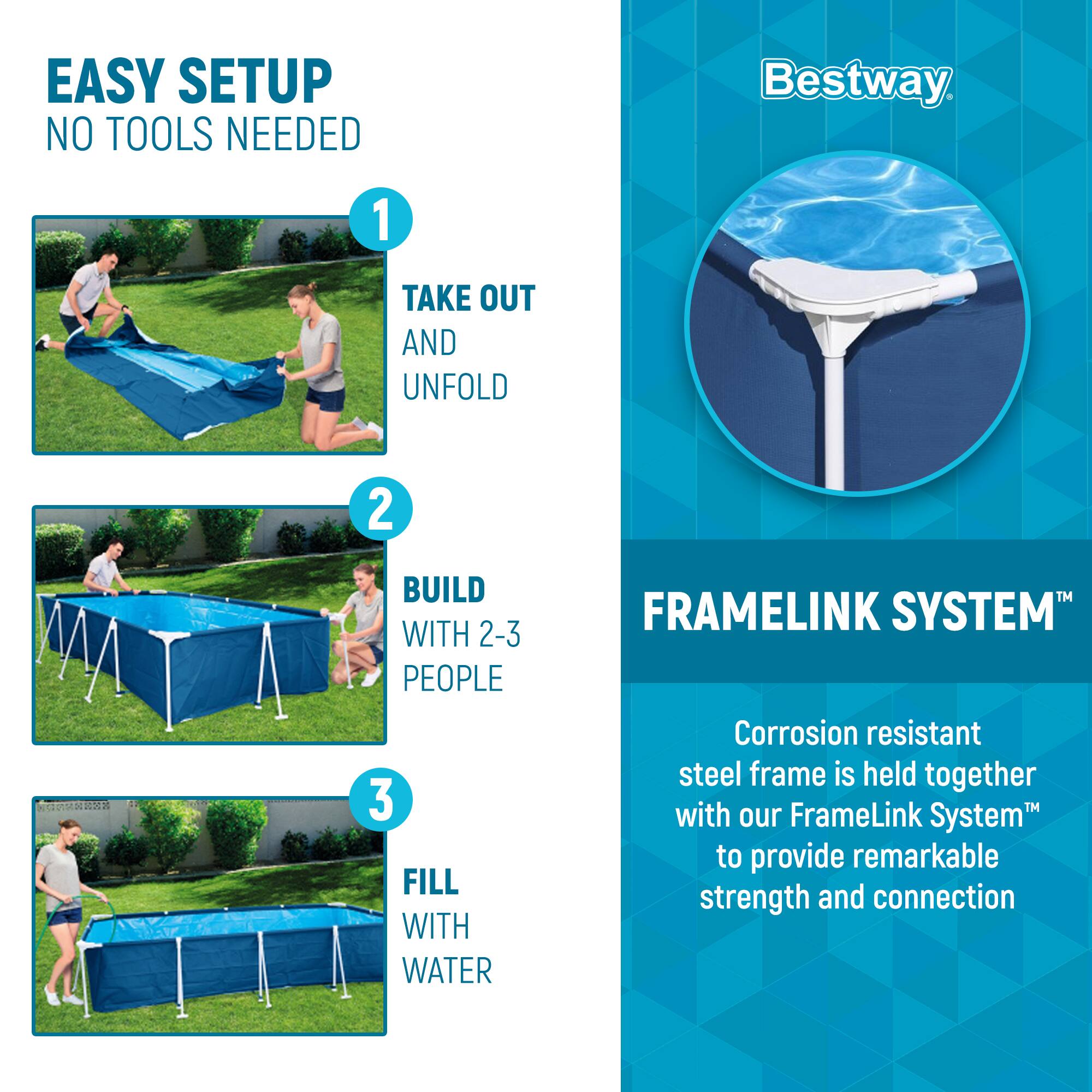 EASY SETUP
NO TOOLS NEEDED

1

TAKE OUT
AND
UNFOLD

2

BUILD
WITH 2-3
PEOPLE

3

FILL
WITH
WATER

Bestway®

FRAMELINK SYSTEM™

Corrosion resistant steel frame is held together with our FrameLink System™ to provide remarkable strength and connection