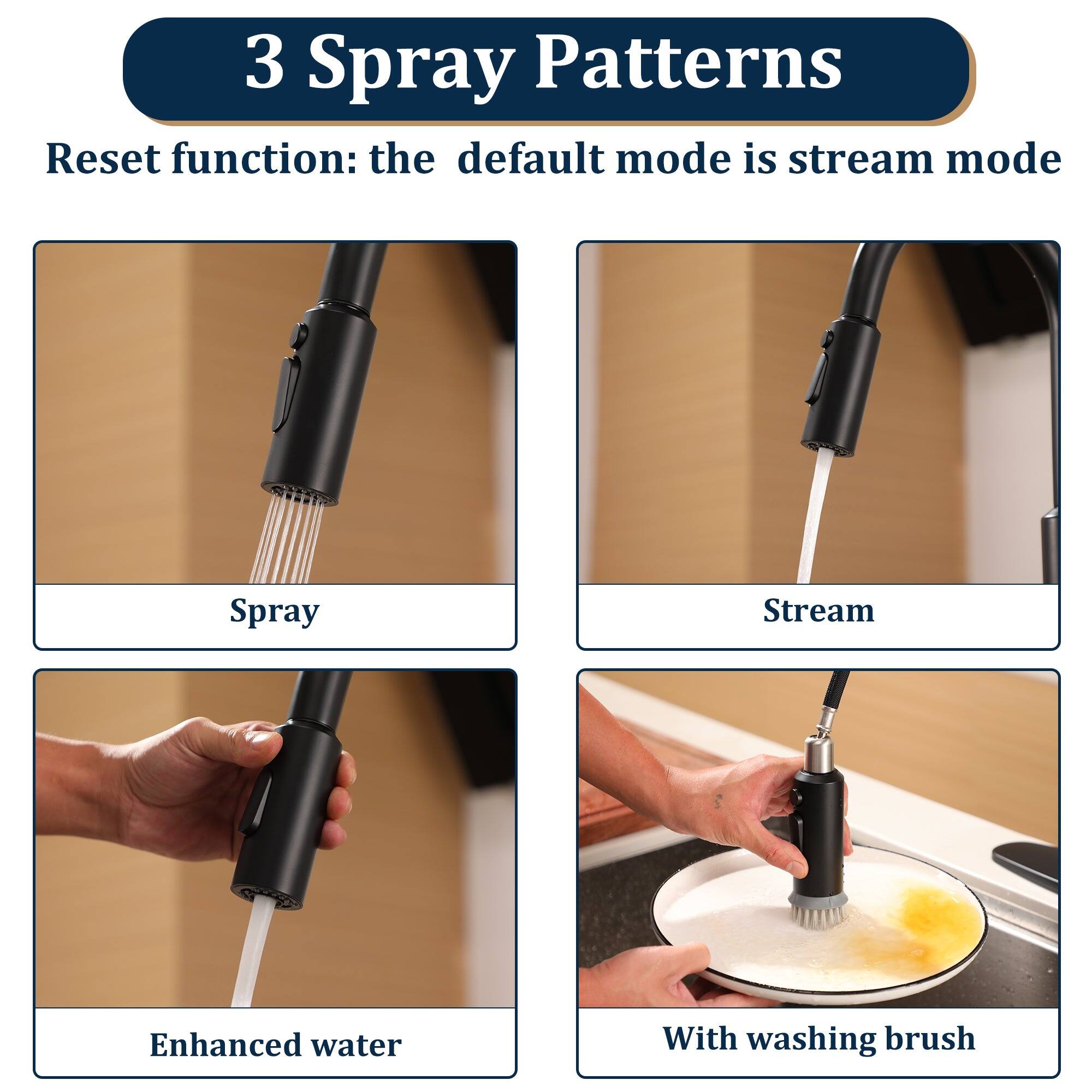 3 Spray Patterns

Reset function: the  default mode is stream mode

Spray

Stream

Enhanced water

With washing brush