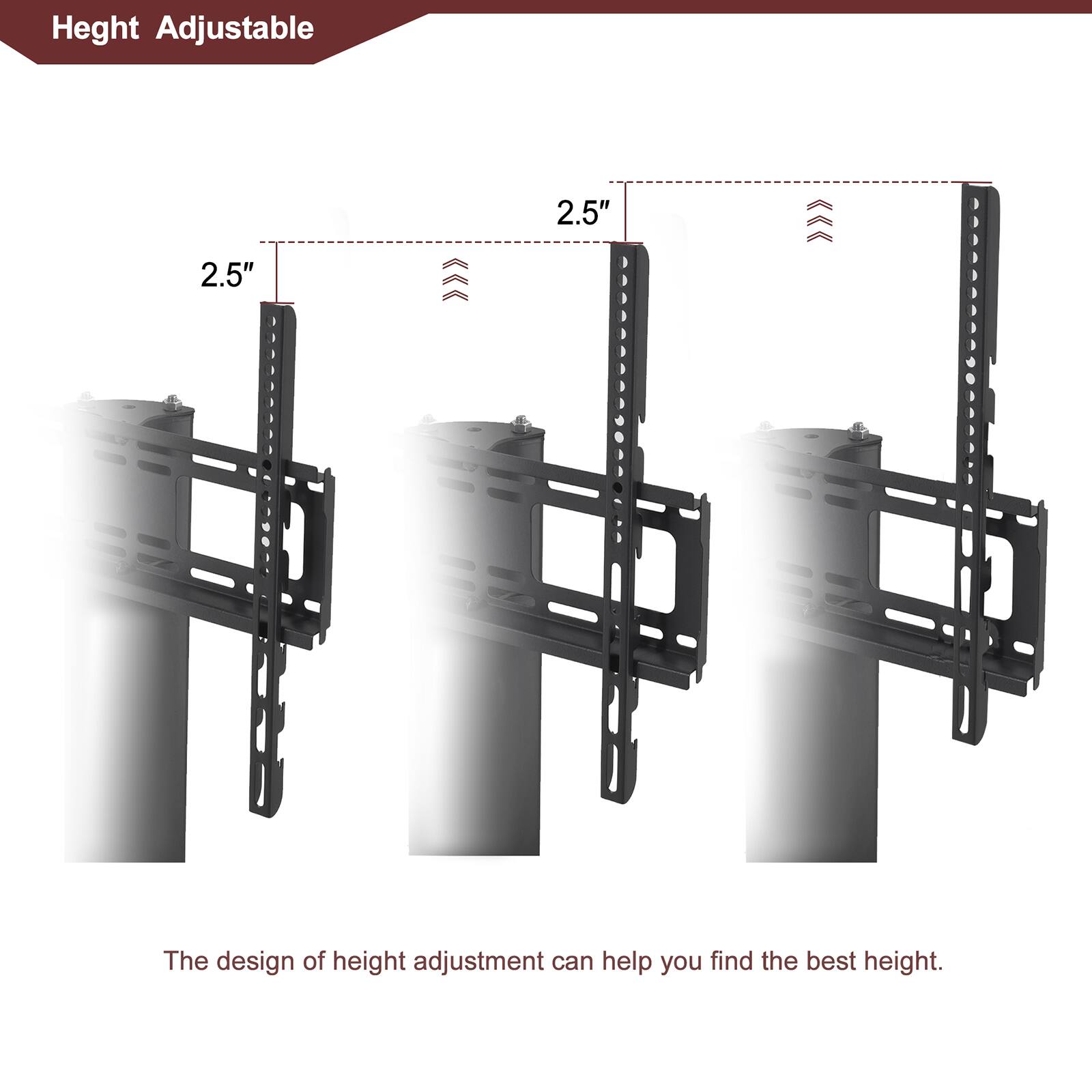 Heght Adjustable

2.5″

2.5″

The design of height adjustment can help you find the best height.