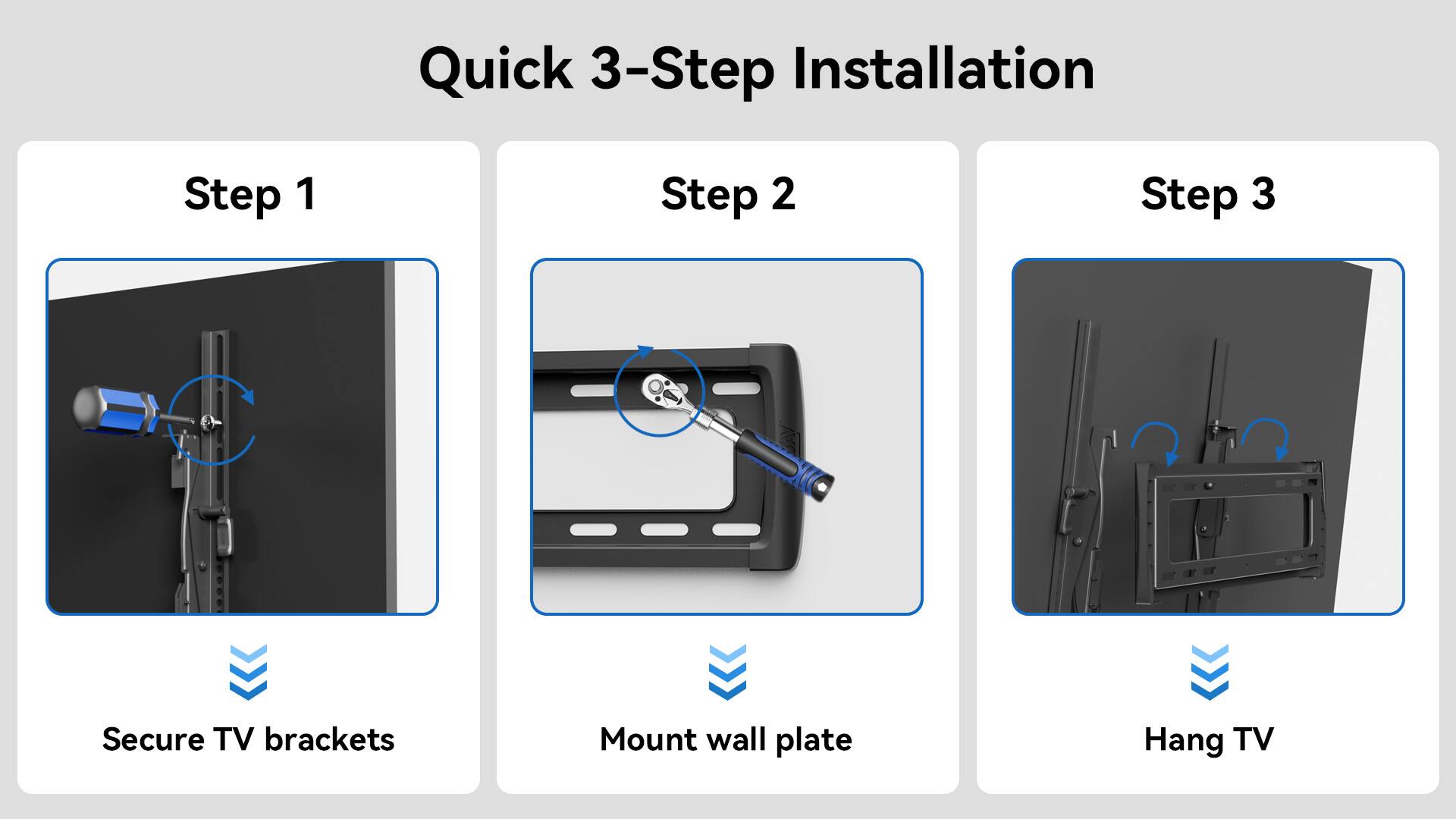 Quick 3-Step Installation

Step 1

Secure TV brackets

Step 2

Mount wall plate

Step 3

Hang TV