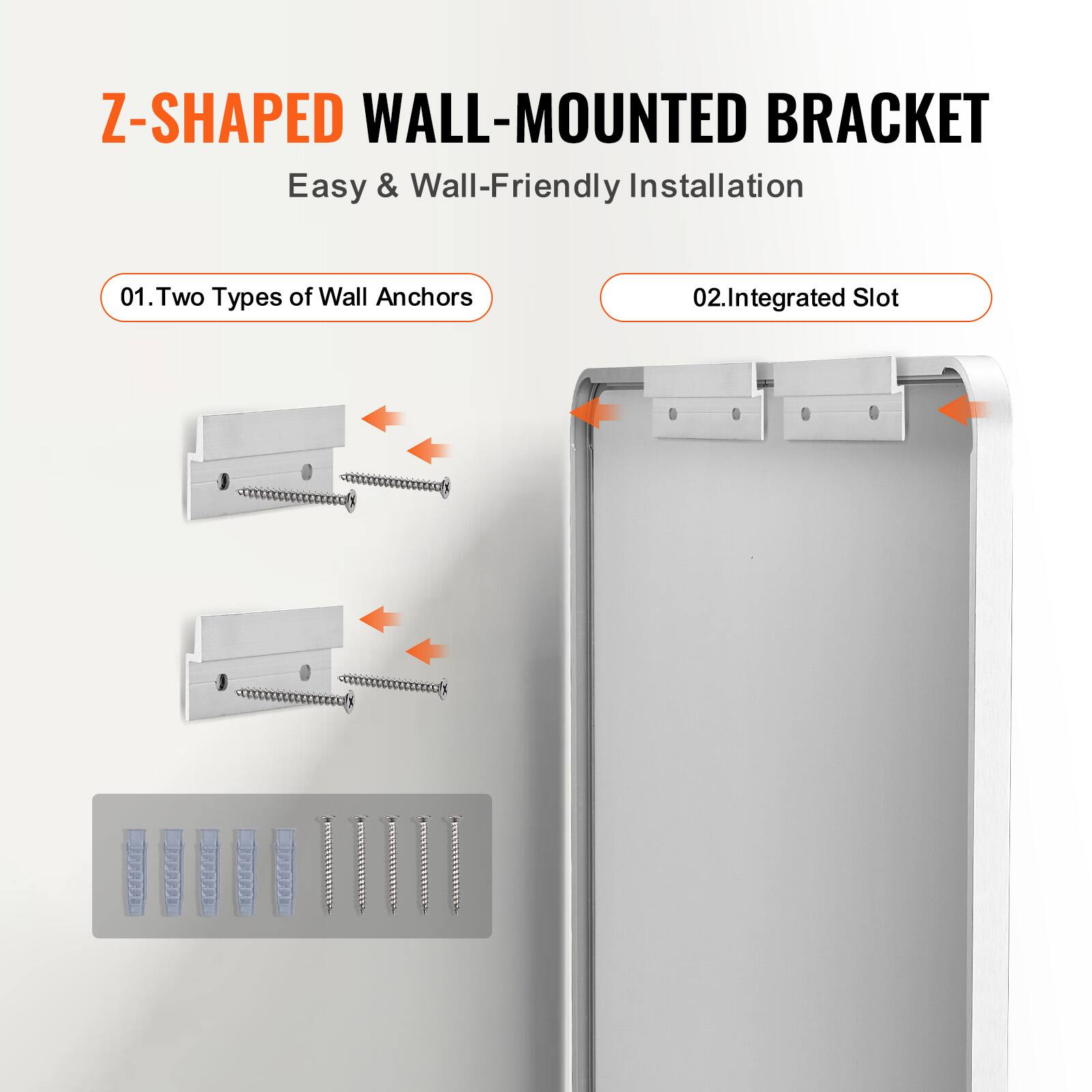 Z-SHAPED WALL-MOUNTED BRACKET

Easy & Wall-Friendly Installation

01.Two Types of Wall Anchors

02.Integrated Slot