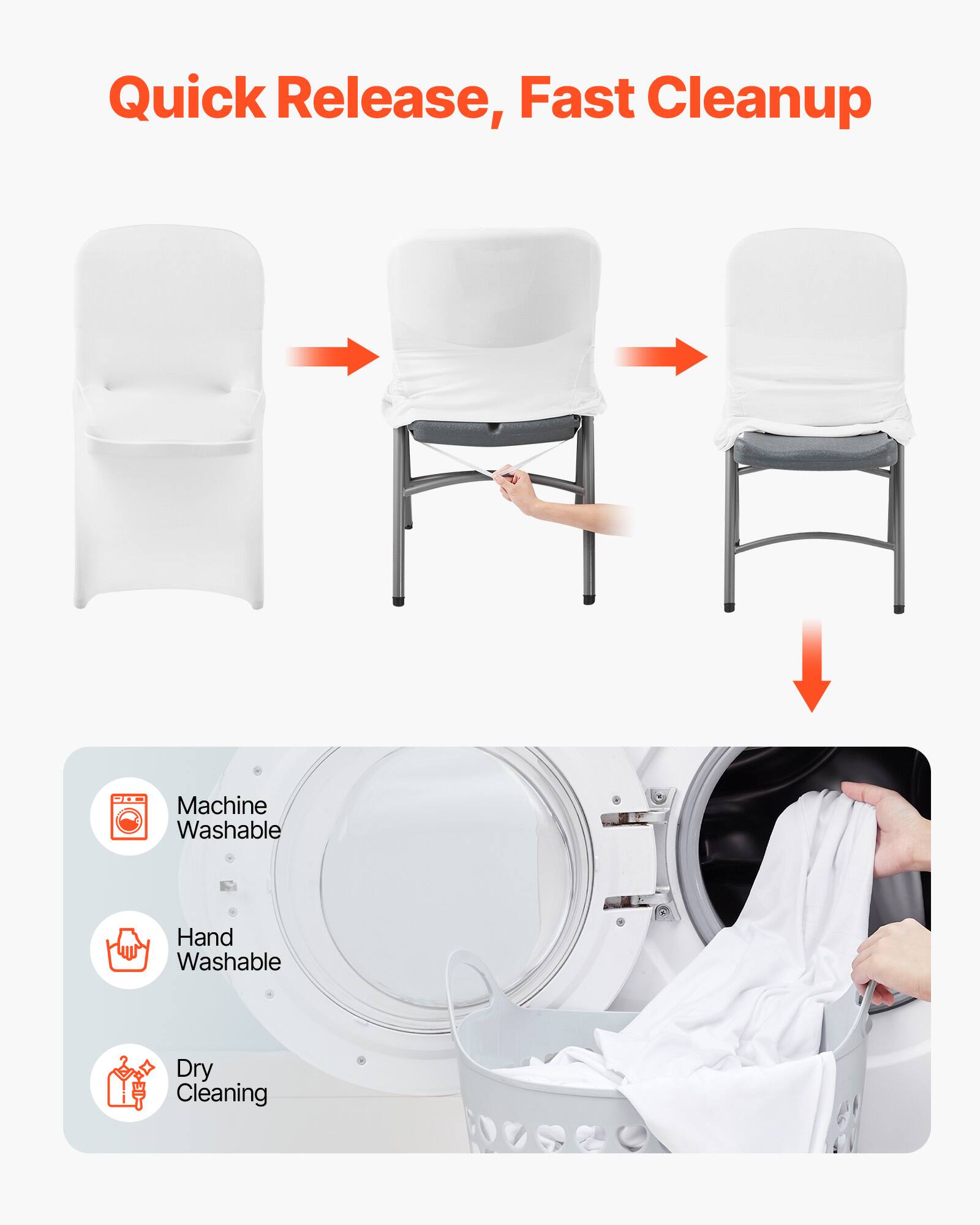 Quick Release, Fast Cleanup

Machine Washable

Hand Washable

Dry Cleaning