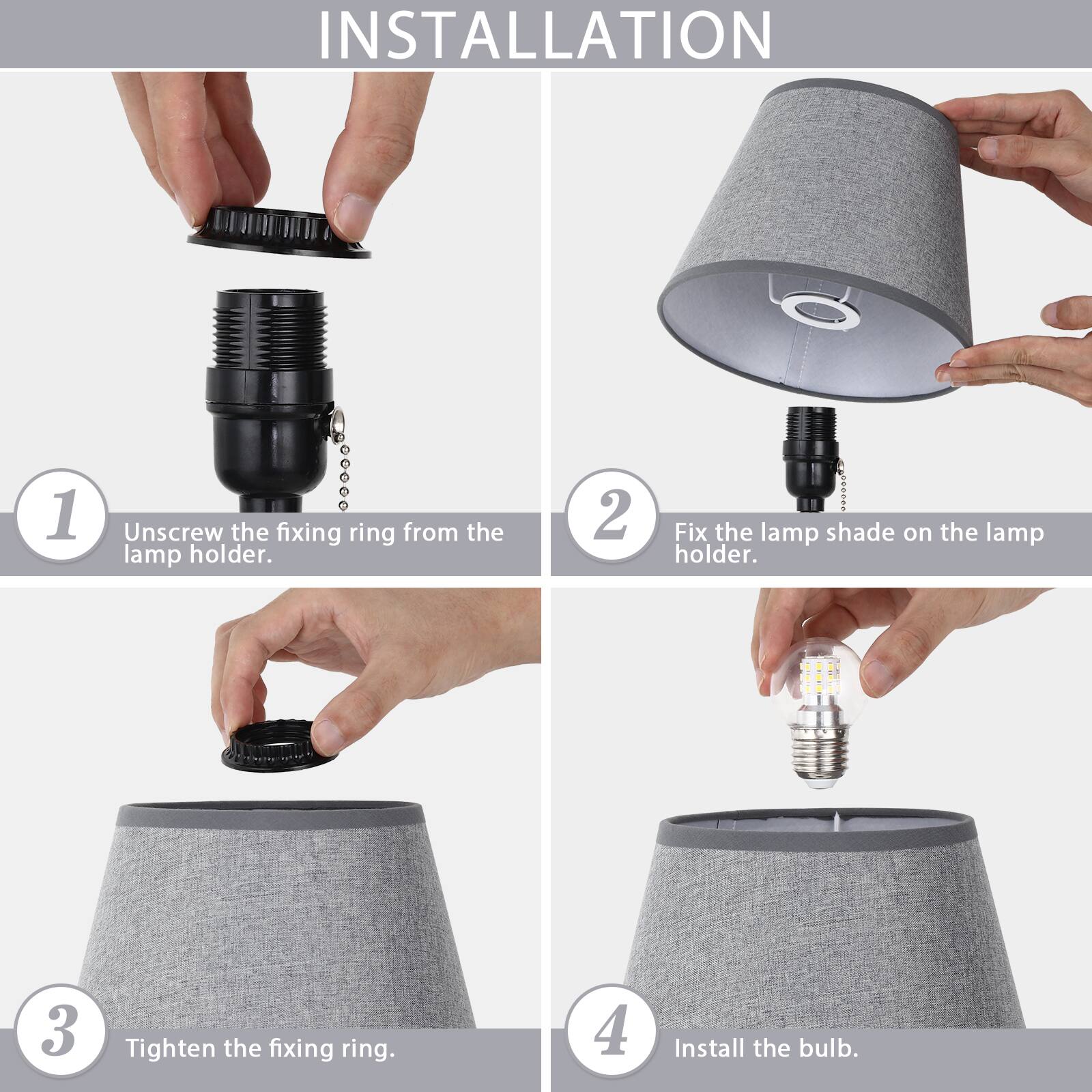 INSTALLATION

1
Unscrew the fixing ring from the lamp holder.

2
Fix the lamp shade on the lamp holder.

3
Tighten the fixing ring.

4
Install the bulb.