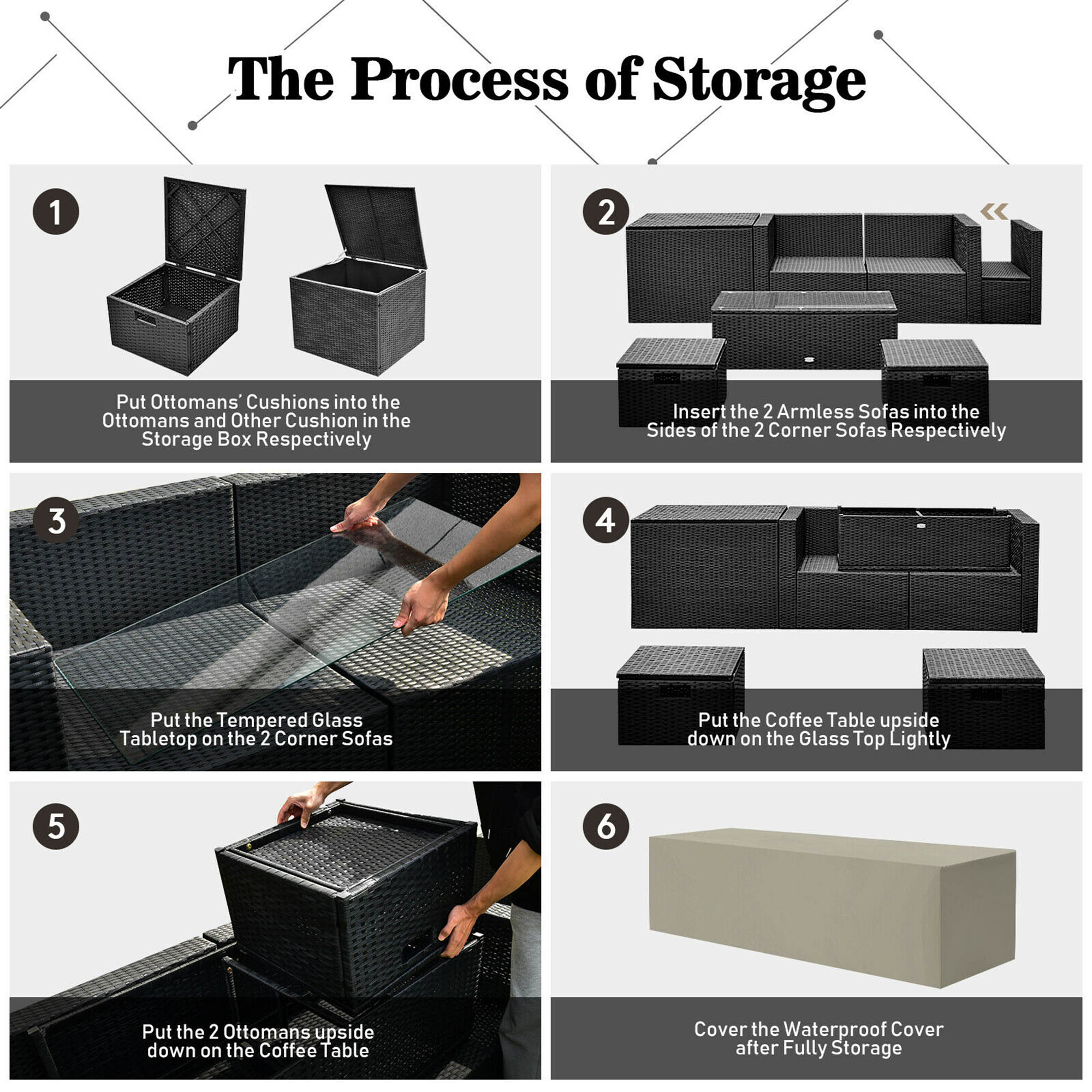 The Process of Storage

1

Put Ottomans' Cushions into the Ottomans and Other Cushion in the Storage Box Respectively

2

Insert the 2 Armless Sofas into the Sides of the 2 Corner Sofas Respectively

3

Put the Tempered Glass Tabletop on the 2 Corner Sofas

4

Put the Coffee Table upside down on the Glass Top Lightly

5

Put the 2 Ottomans upside down on the Coffee Table

6

Cover the Waterproof Cover after Fully Storage