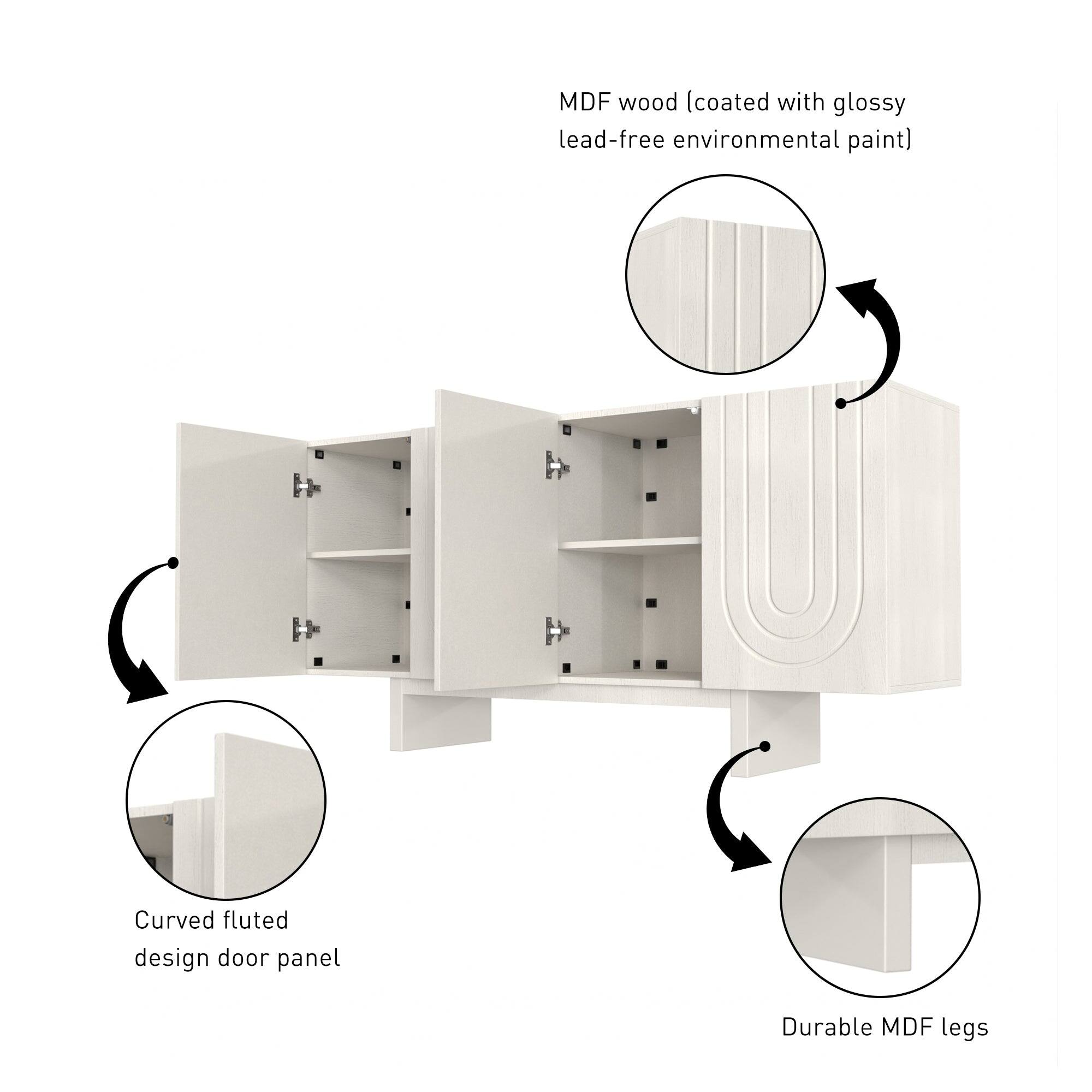 MDF wood (coated with glossy lead-free environmental paint)

Curved fluted design door panel

Durable MDF legs