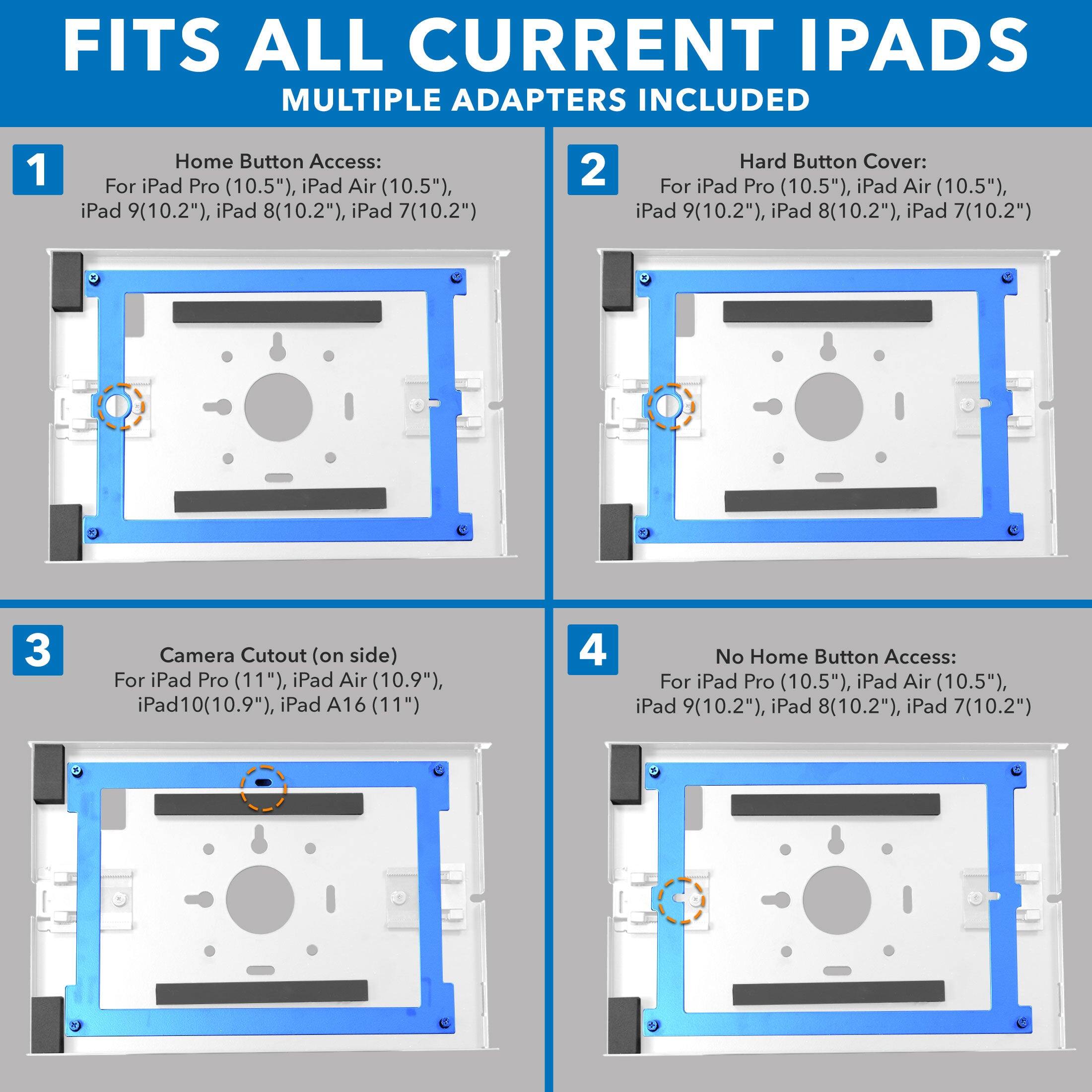 FITS ALL CURRENT IPADS
MULTIPLE ADAPTERS INCLUDED

1
Home Button Access:
For iPad Pro (10.5"), iPad Air (10.5"), iPad 9(10.2"), iPad 8(10.2"), iPad 7(10.2")

2
Hard Button Cover:
For iPad Pro (10.5"), iPad Air (10.5"), iPad 9(10.2"), iPad 8(10.2"), iPad 7(10.2")

3
Camera Cutout (on side)
For iPad Pro (11"), iPad Air (10.9"), iPad10(10.9"), iPad A16 (11")

4
No Home Button Access:
For iPad Pro (10.5"), iPad Air (10.5"), iPad 9(10.2"), iPad 8(10.2"), iPad 7(10.2")