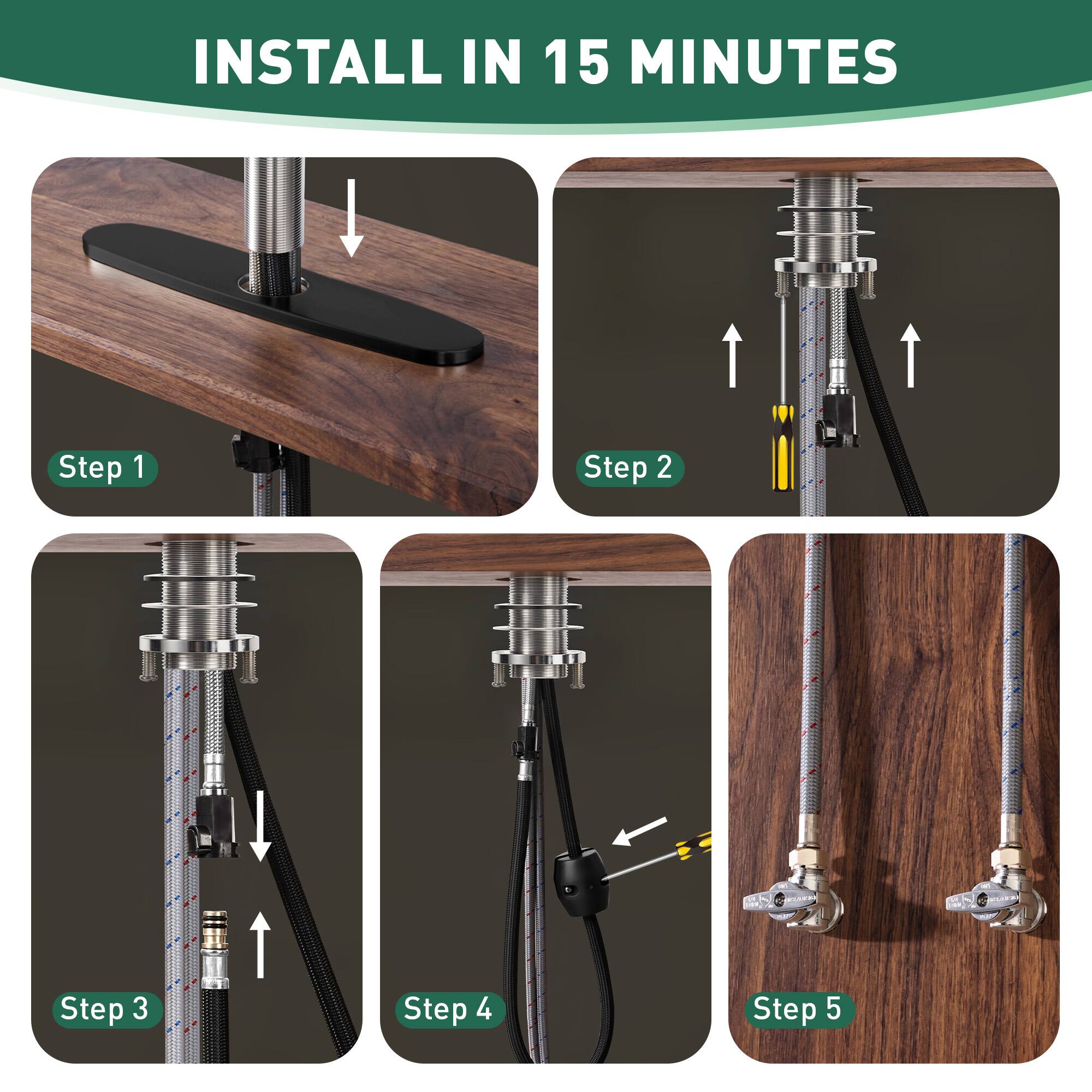 INSTALL IN 15 MINUTES

Step 1

Step 2

Step 3

Step 4

Step 5