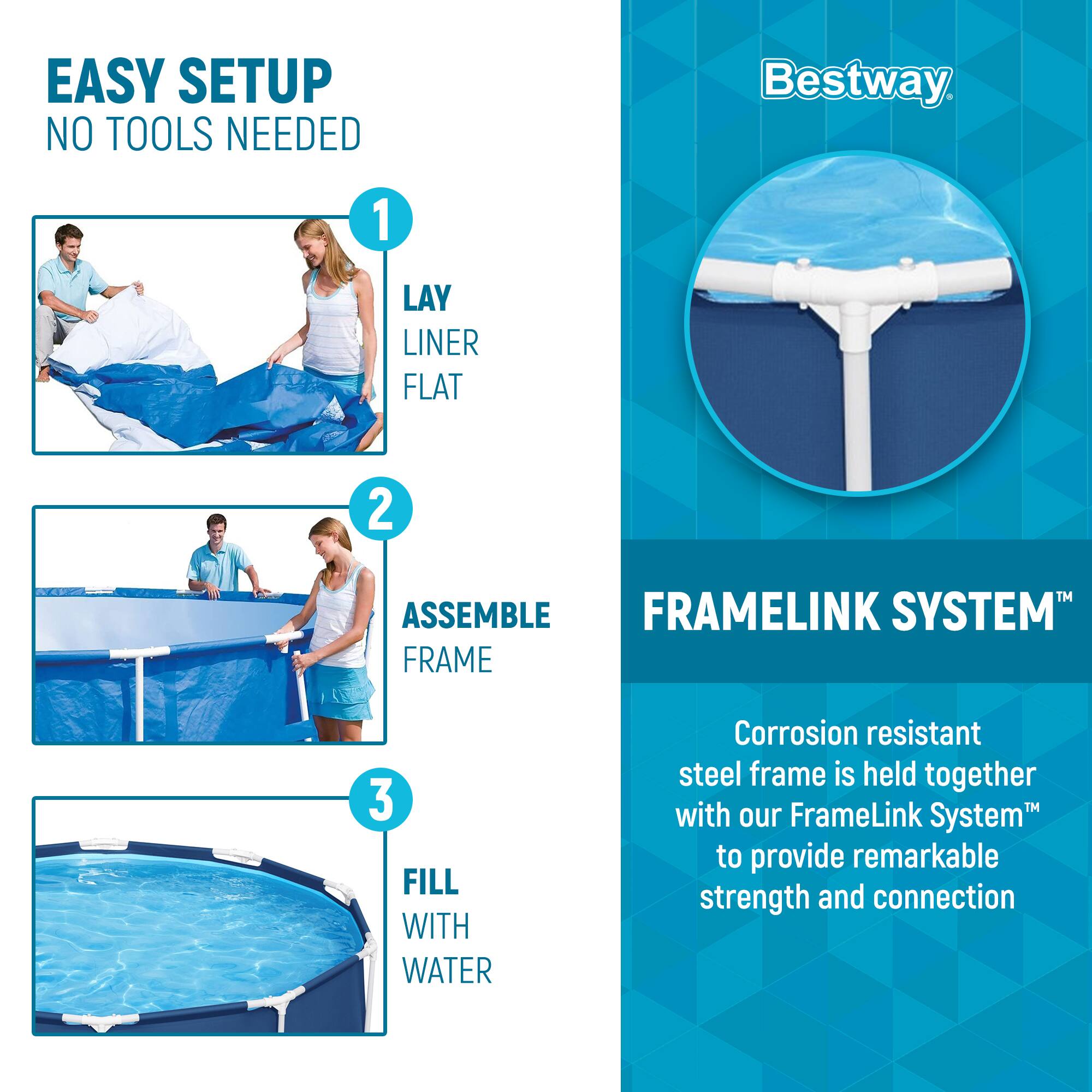 EASY SETUP
NO TOOLS NEEDED

1

LAY
LINER
FLAT

2

ASSEMBLE
FRAME

3

FILL
WITH
WATER

Bestway®

FRAMELINK SYSTEM™

Corrosion resistant steel frame is held together with our FrameLink System™ to provide remarkable strength and connection