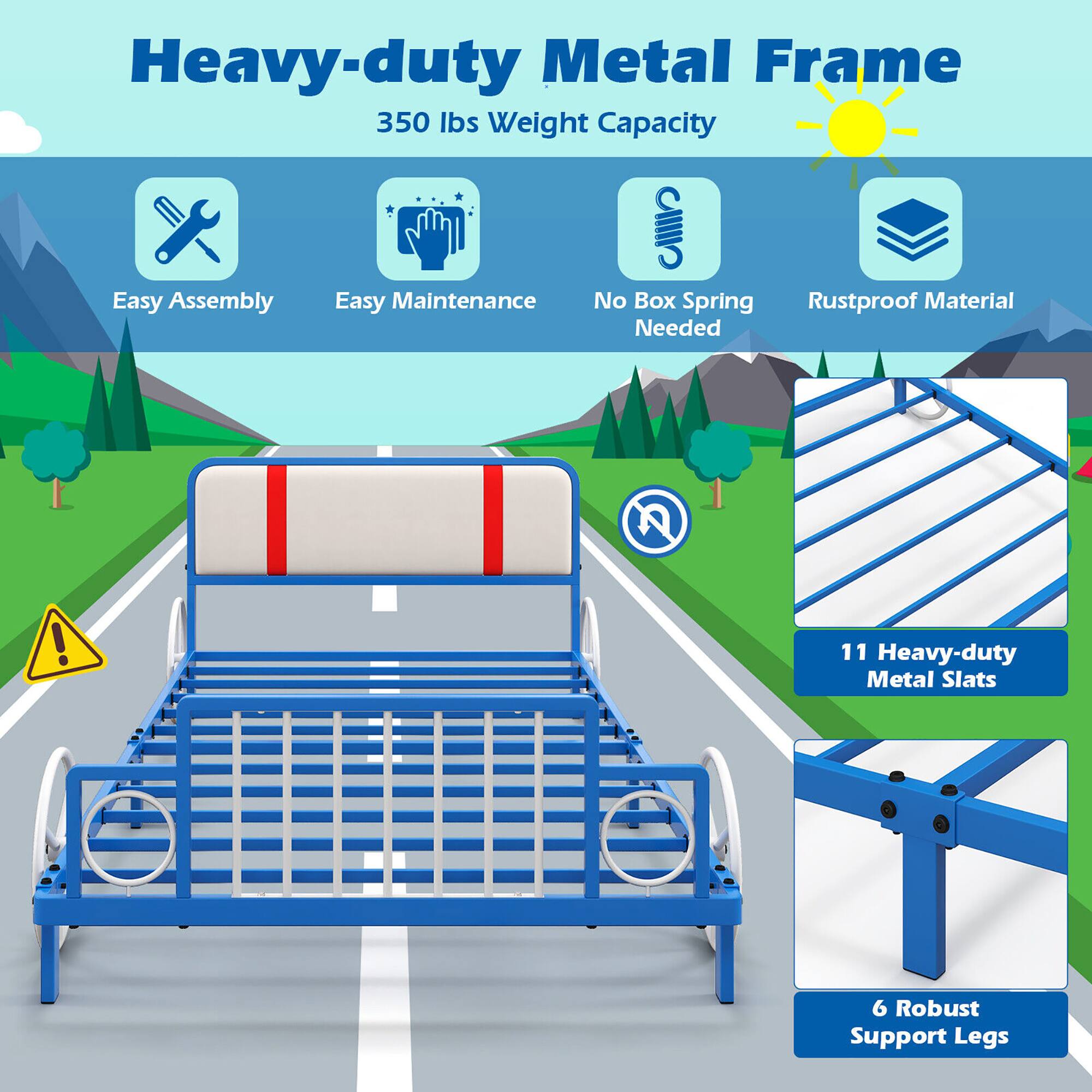 Heavy-duty Metal Frame

350 lbs Weight Capacity

Easy Assembly

Easy Maintenance

No Box Spring Needed

Rustproof Material

11 Heavy-duty Metal Slats

6 Robust Support Legs