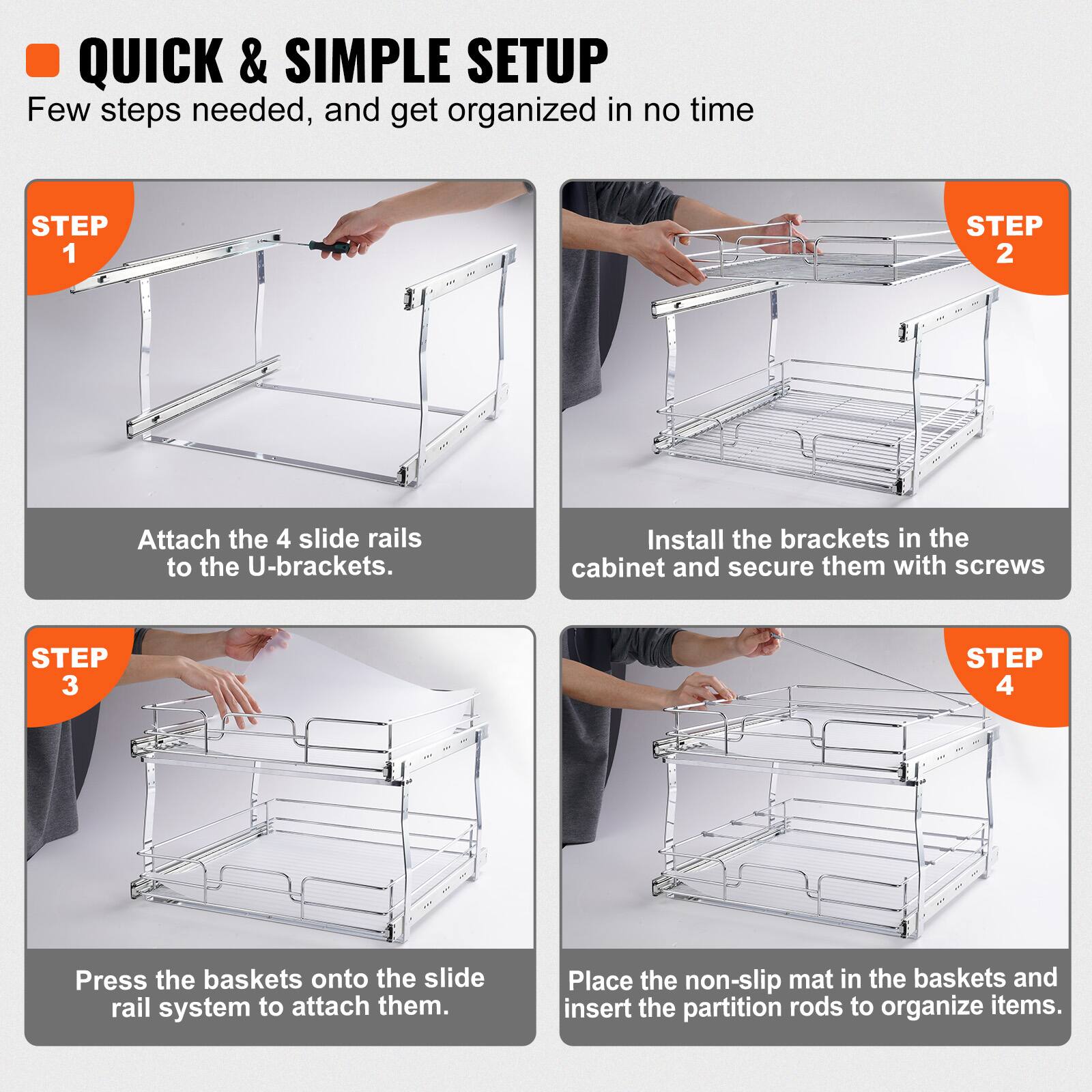 QUICK & SIMPLE SETUP

Few steps needed, and get organized in no time

STEP 1

Attach the 4 slide rails to the U-brackets.

STEP 2

Install the brackets in the cabinet and secure them with screws

STEP 3

Press the baskets onto the slide rail system to attach them.

STEP 4

Place the non-slip mat in the baskets and insert the partition rods to organize items.