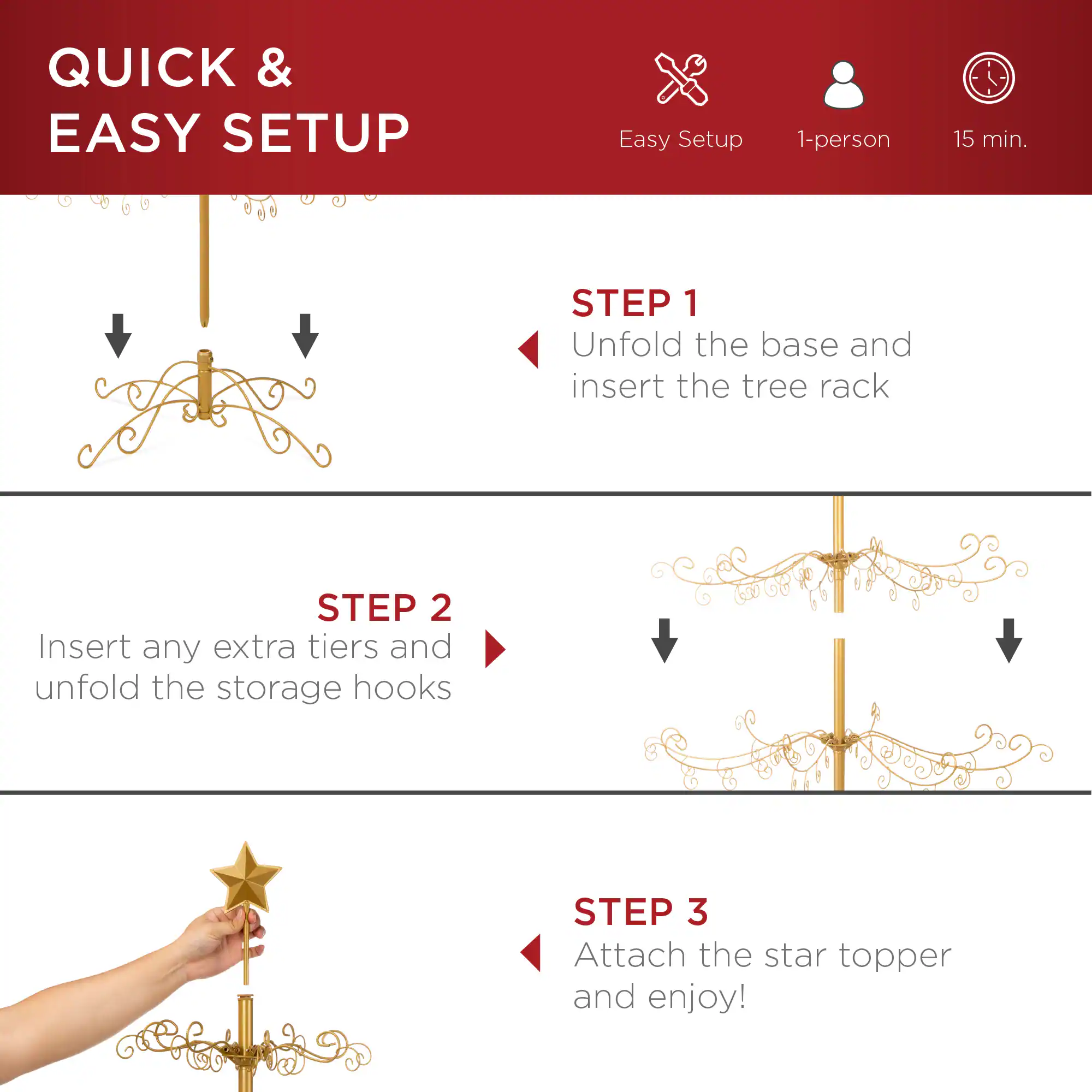 QUICK &
EASY SETUP

Easy Setup

1-person

15 min.

STEP 1
Unfold the base and insert the tree rack

STEP 2
Insert any extra tiers and unfold the storage hooks

STEP 3
Attach the star topper and enjoy!