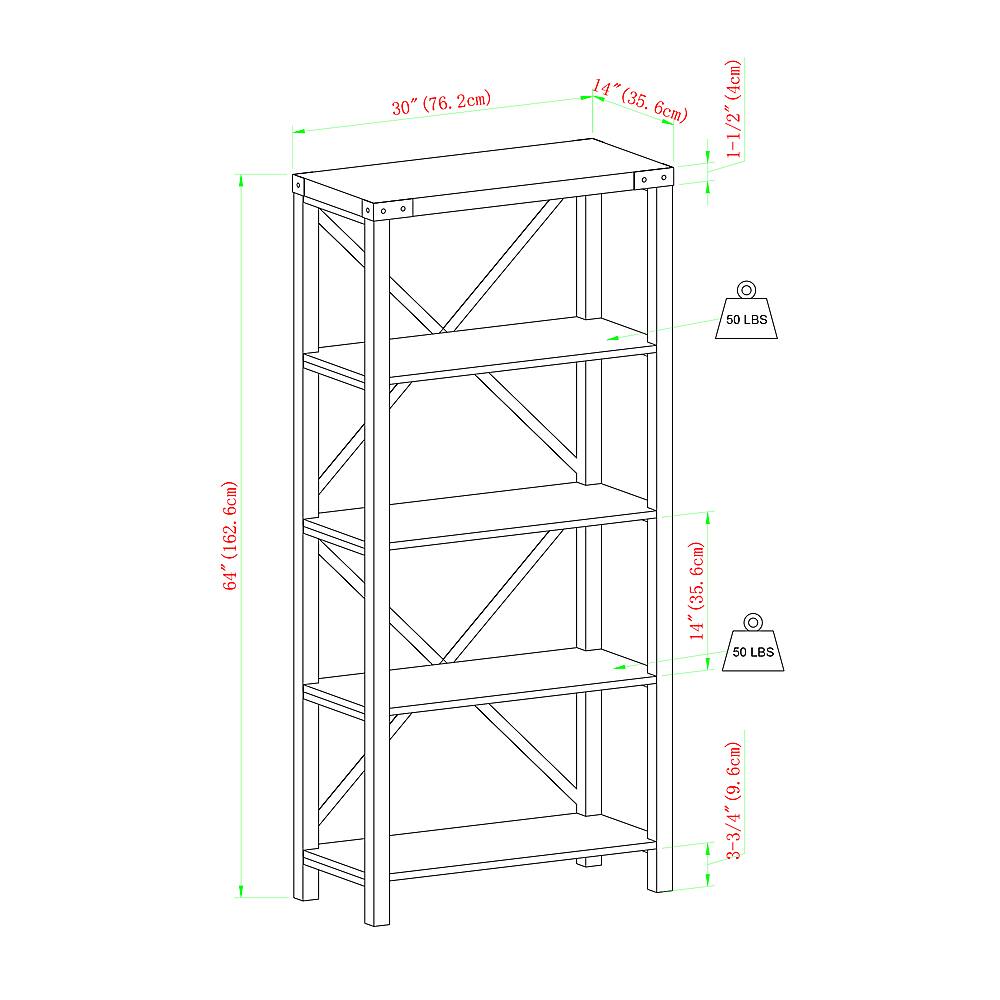 30″(76.2cm)

14″(35.6cm)

1-1/2″(4cm)

50 LBS

64″(162.6cm)

14″(35.6cm)

50 LBS

3-3/4″(9.6cm)